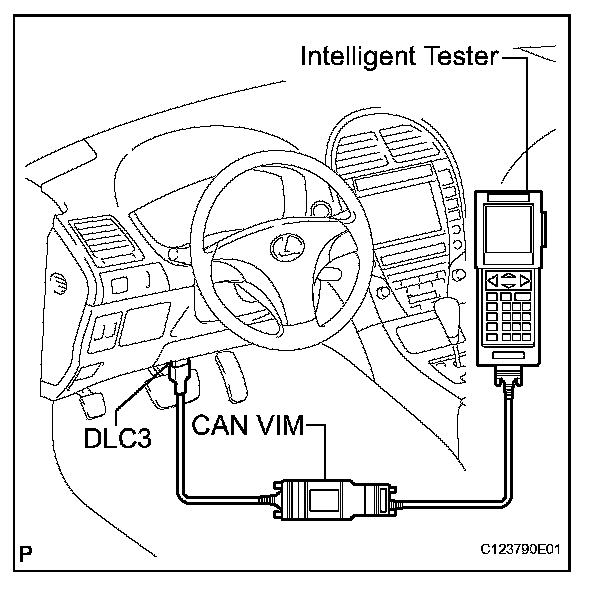 Intelligent Tester

DLC3

CAN VIM

P

C123790E01