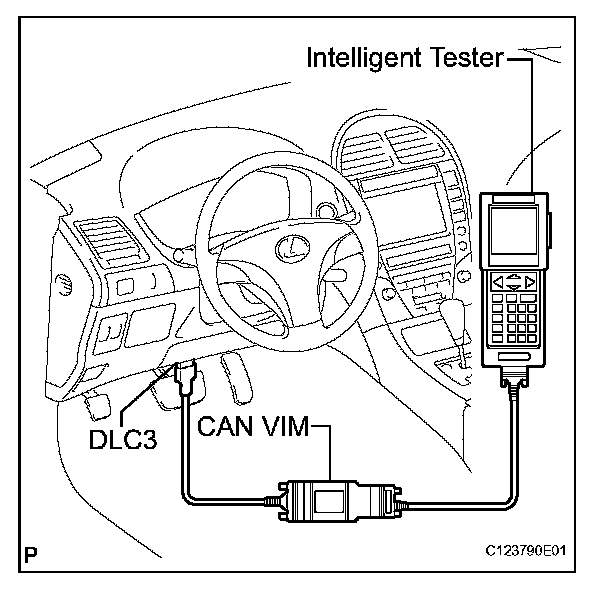 Intelligent Tester

DLC3

CAN VIM

P

C123790E01