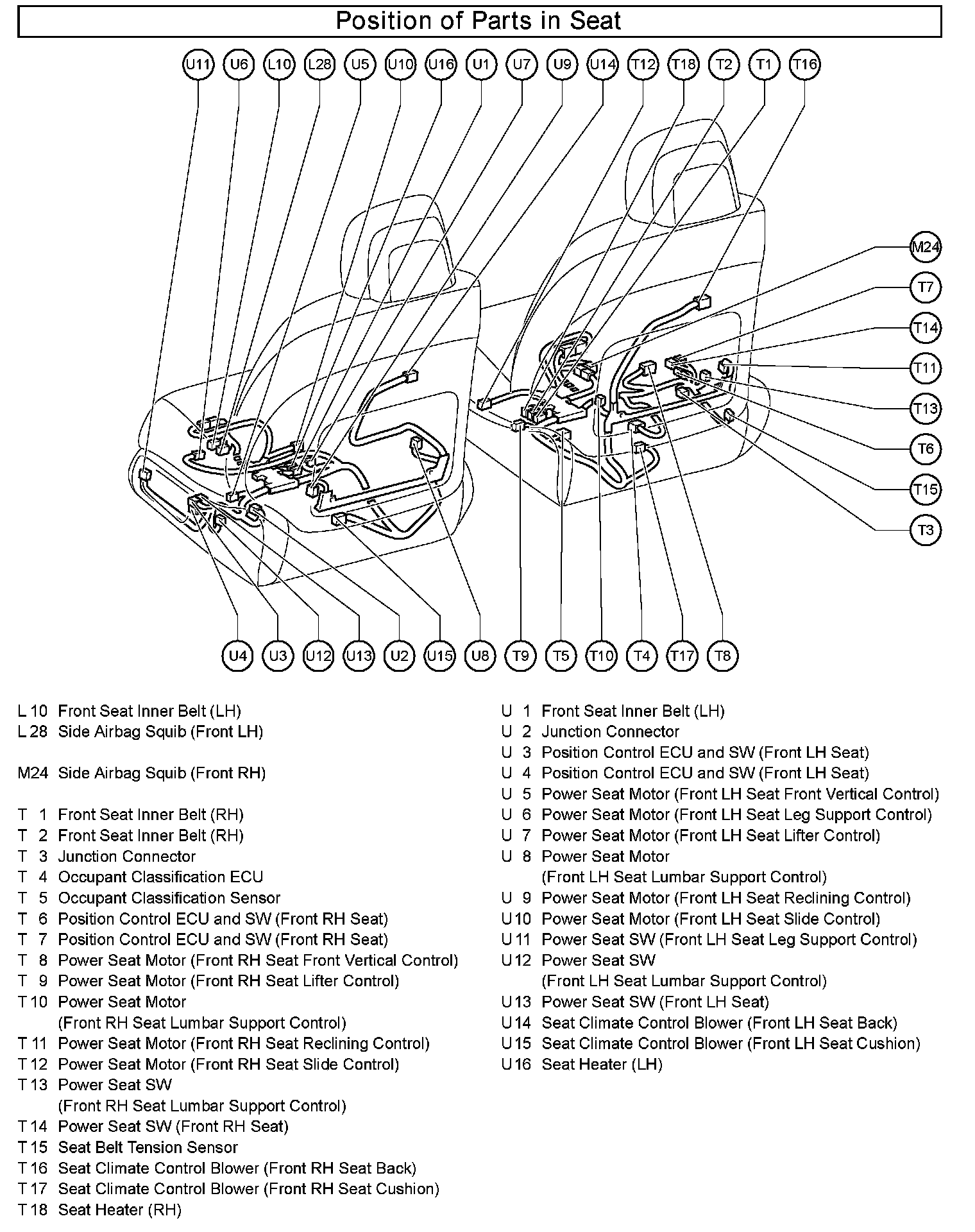 Position of Parts in Seat

U11 U6 L10 L28 U5 U10 U16 U1 U7 U9 U14 T12 T18 T2 T1 T16

M24
T7
T14
T11
T13
T6
T15
T3

U4 U3 U12 U13 U2 U15 U8 T9 T5 T10 T4 T17 T8

L 10 Front Seat Inner Belt (LH)
L 28 Side Airbag Squib (Front LH)

M24 Side Airbag Squib (Front RH)

T 1 Front Seat Inner Belt (RH)
T 2 Front Seat Inner Belt (RH)
T 3 Junction Connector
T 4 Occupant Classification ECU
T 5 Occupant Classification Sensor
T 6 Position Control ECU and SW (Front RH Seat)
T 7 Position Control ECU and SW (Front RH Seat)
T 8 Power Seat Motor (Front RH Seat Front Vertical Control)
T 9 Power Seat Motor (Front RH Seat Lifter Control)
T 10 Power Seat Motor (Front RH Seat Lumbar Support Control)
T 11 Power Seat Motor (Front RH Seat Reclining Control)
T 12 Power Seat Motor (Front RH Seat Slide Control)
T 13 Power Seat SW (Front RH Seat Lumbar Support Control)
T 14 Power Seat SW (Front RH Seat)
T 15 Seat Belt Tension Sensor
T 16 Seat Climate Control Blower (Front RH Seat Back)
T 17 Seat Climate Control Blower (Front RH Seat Cushion)
T 18 Seat Heater (RH)

U 1 Front Seat Inner Belt (LH)
U 2 Junction Connector
U 3 Position Control ECU and SW (Front LH Seat)
U 4 Position Control ECU and SW (Front LH Seat)
U 5 Power Seat Motor (Front LH Seat Front Vertical Control)
U 6 Power Seat Motor (Front LH Seat Leg Support Control)
U 7 Power Seat Motor (Front LH Seat Lifter Control)
U 8 Power Seat Motor (Front LH Seat Lumbar Support Control)
U 9 Power Seat Motor (Front LH Seat Reclining Control)
U 10 Power Seat Motor (Front LH Seat Slide Control)
U 11 Power Seat SW (Front LH Seat Leg Support Control)
U 12 Power Seat SW (Front LH Seat Lumbar Support Control)
U 13 Power Seat SW (Front LH Seat)
U 14 Seat Climate Control Blower (Front LH Seat Back)
U 15 Seat Climate Control Blower (Front LH Seat Cushion)
U 16 Seat Heater (LH)