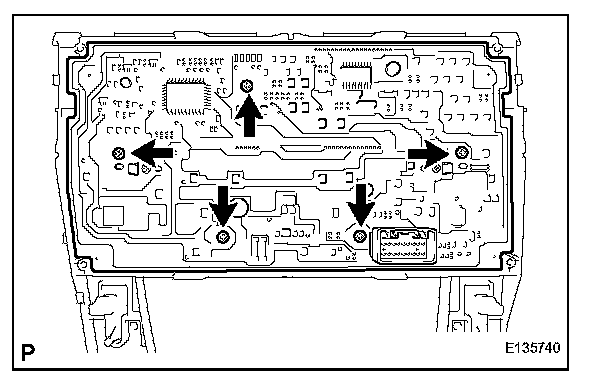 P

E135740