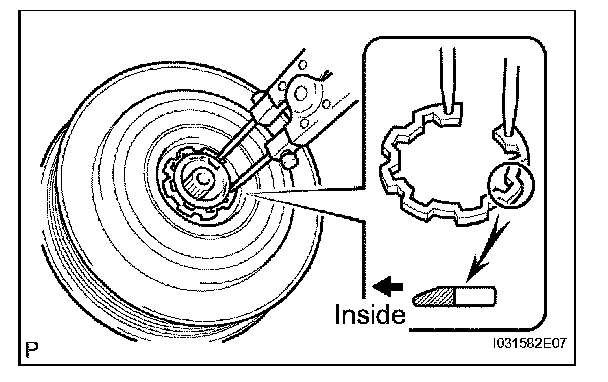 Inside

P

I031582E07