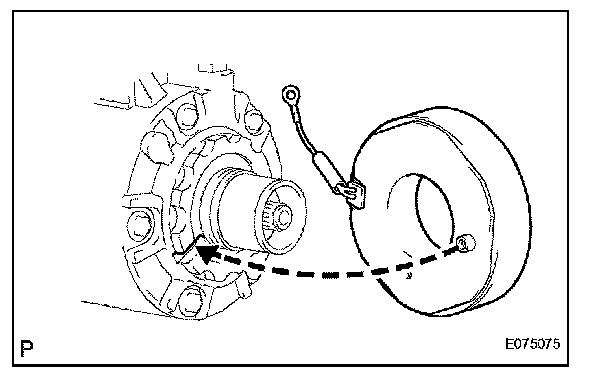 P

E075075