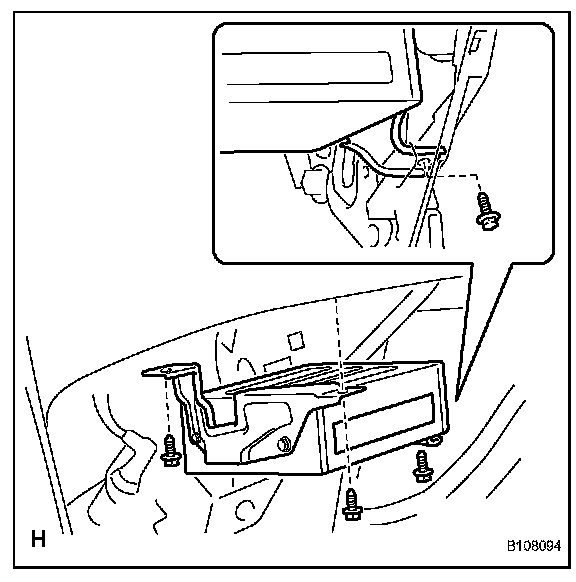 H

B108094