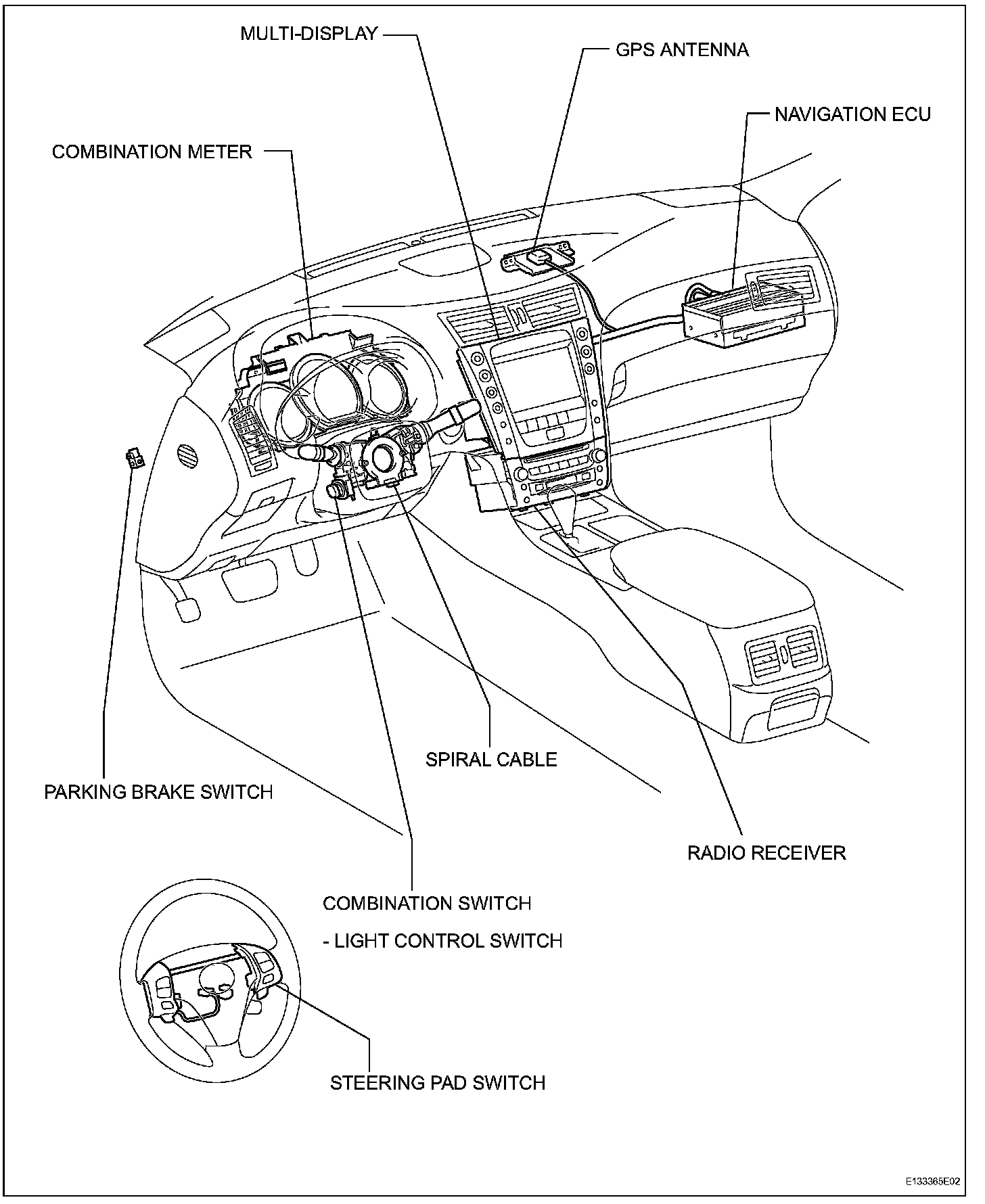 MULTI-DISPLAY

GPS ANTENNA

NAVIGATION ECU

COMBINATION METER

SPIRAL CABLE

PARKING BRAKE SWITCH

RADIO RECEIVER

COMBINATION SWITCH

- LIGHT CONTROL SWITCH

STEERING PAD SWITCH

E133365E02