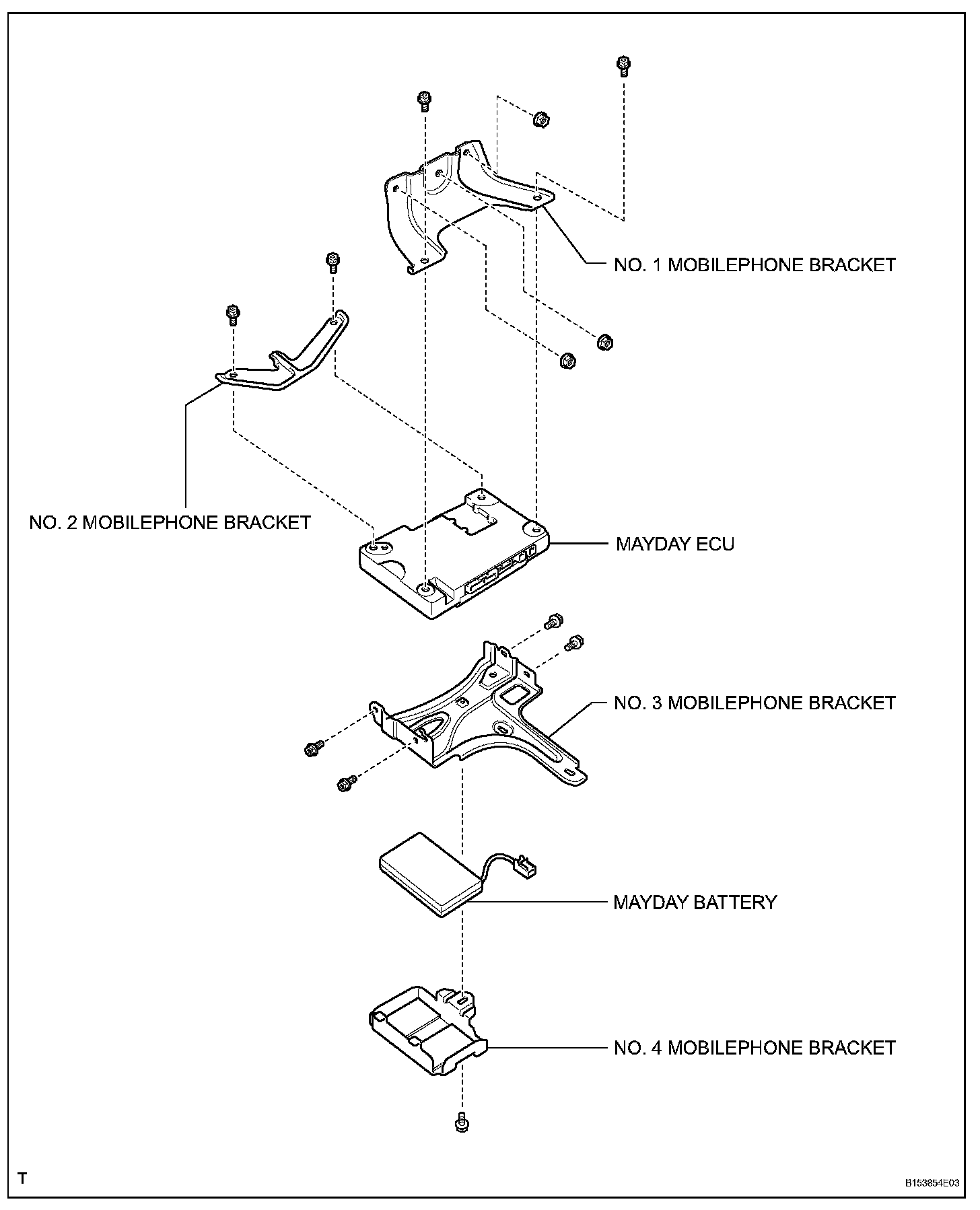 NO. 1 MOBILEPHONE BRACKET

NO. 2 MOBILEPHONE BRACKET

MAYDAY ECU

NO. 3 MOBILEPHONE BRACKET

MAYDAY BATTERY

NO. 4 MOBILEPHONE BRACKET

T

B153854E03