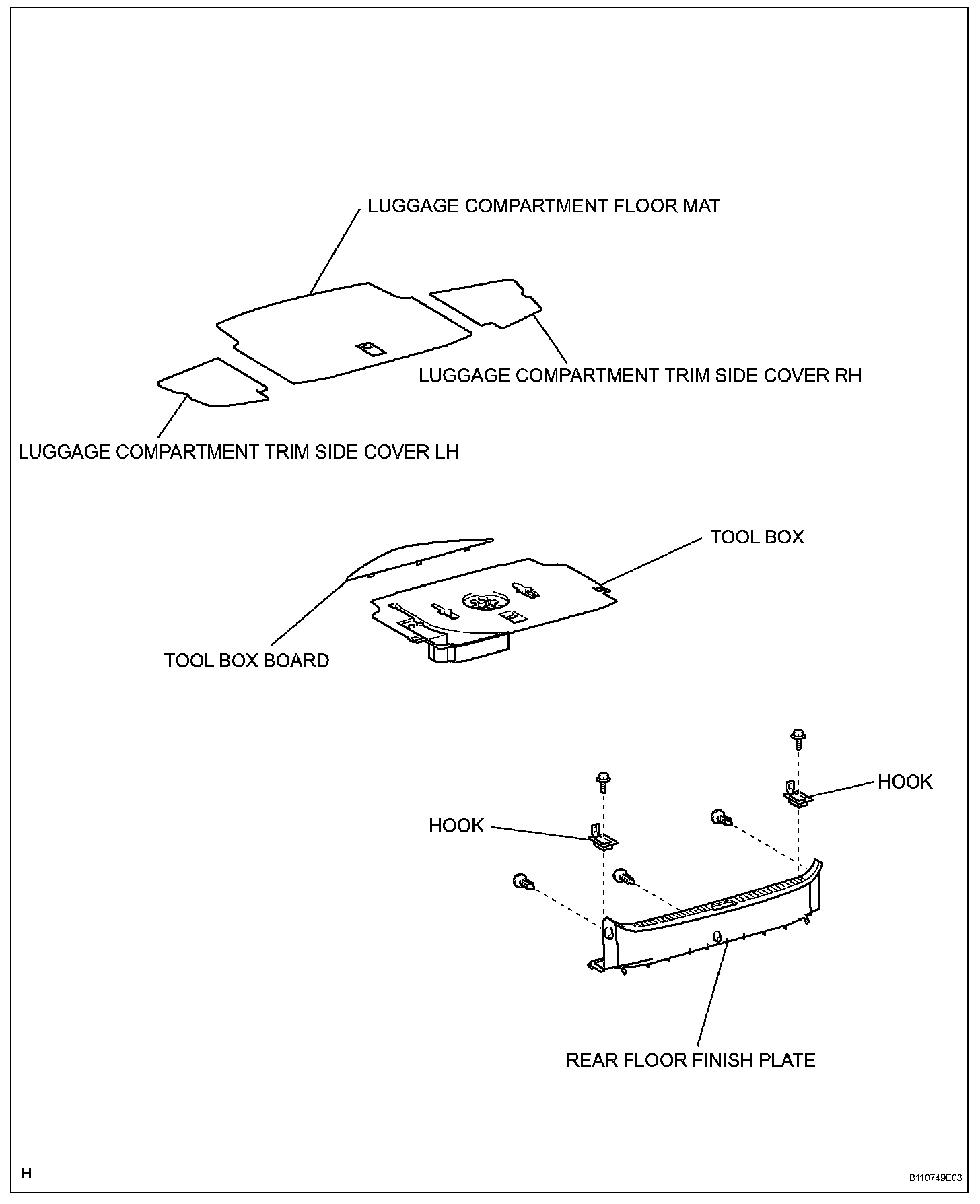 LUGGAGE COMPARTMENT FLOOR MAT

LUGGAGE COMPARTMENT TRIM SIDE COVER RH

LUGGAGE COMPARTMENT TRIM SIDE COVER LH

TOOL BOX

TOOL BOX BOARD

HOOK

HOOK

REAR FLOOR FINISH PLATE

H

B110749E03