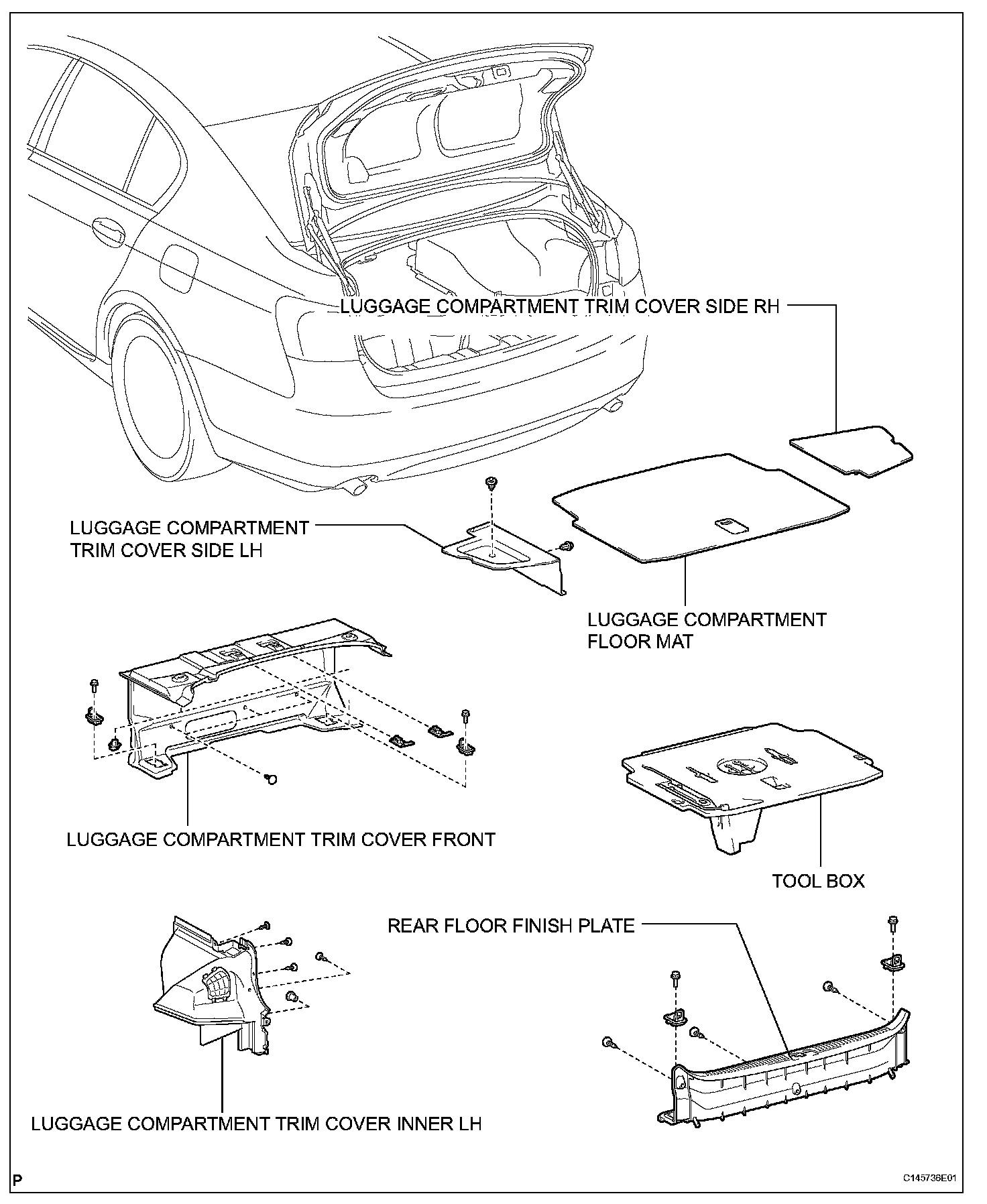 LUGGAGE COMPARTMENT TRIM COVER SIDE RH

LUGGAGE COMPARTMENT TRIM COVER SIDE LH

LUGGAGE COMPARTMENT FLOOR MAT

LUGGAGE COMPARTMENT TRIM COVER FRONT

TOOL BOX

REAR FLOOR FINISH PLATE

LUGGAGE COMPARTMENT TRIM COVER INNER LH

P

C145736E01