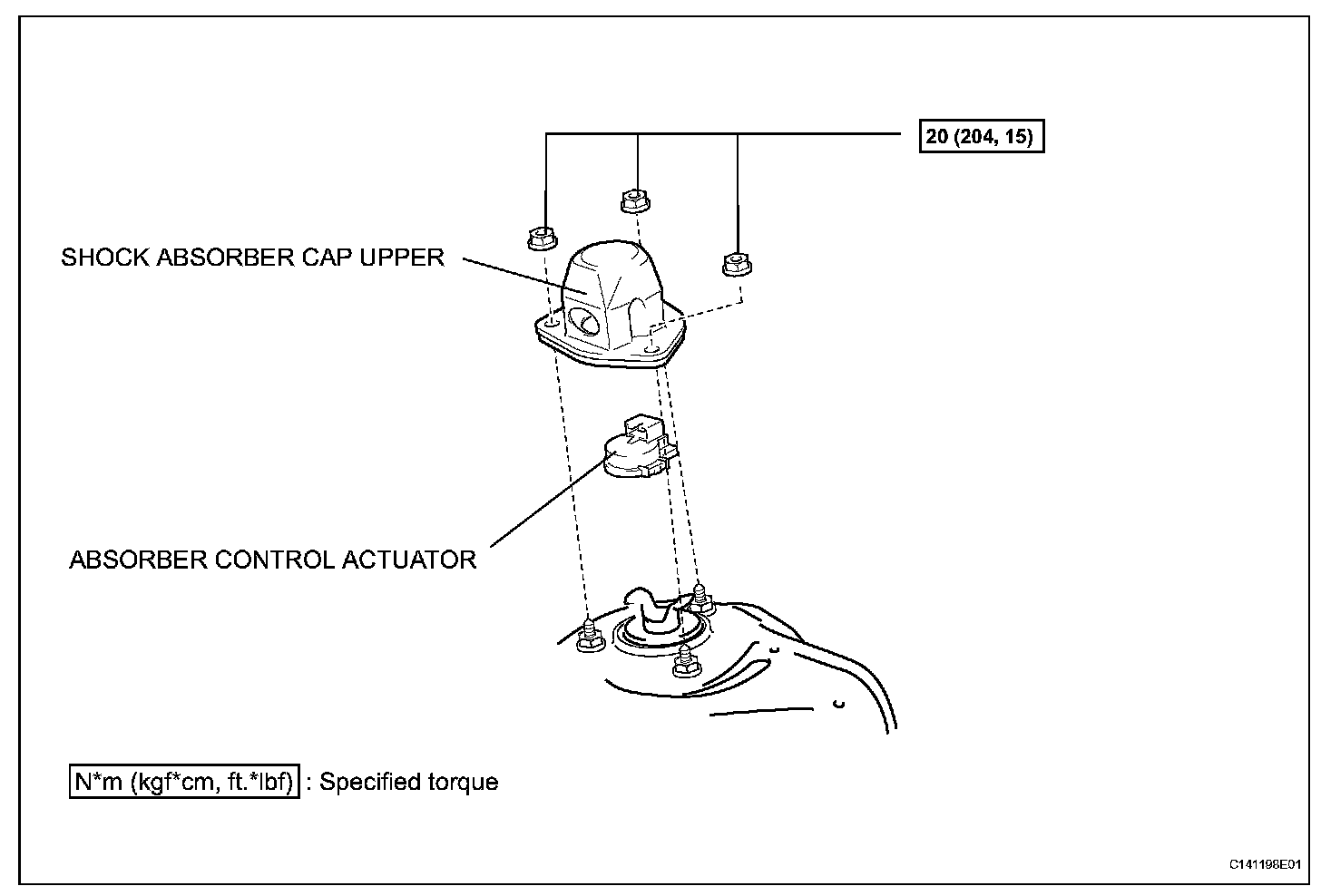 20 (204, 15)

SHOCK ABSORBER CAP UPPER

ABSORBER CONTROL ACTUATOR

N*m (kgf*cm, ft.*lbf) : Specified torque

C141198E01