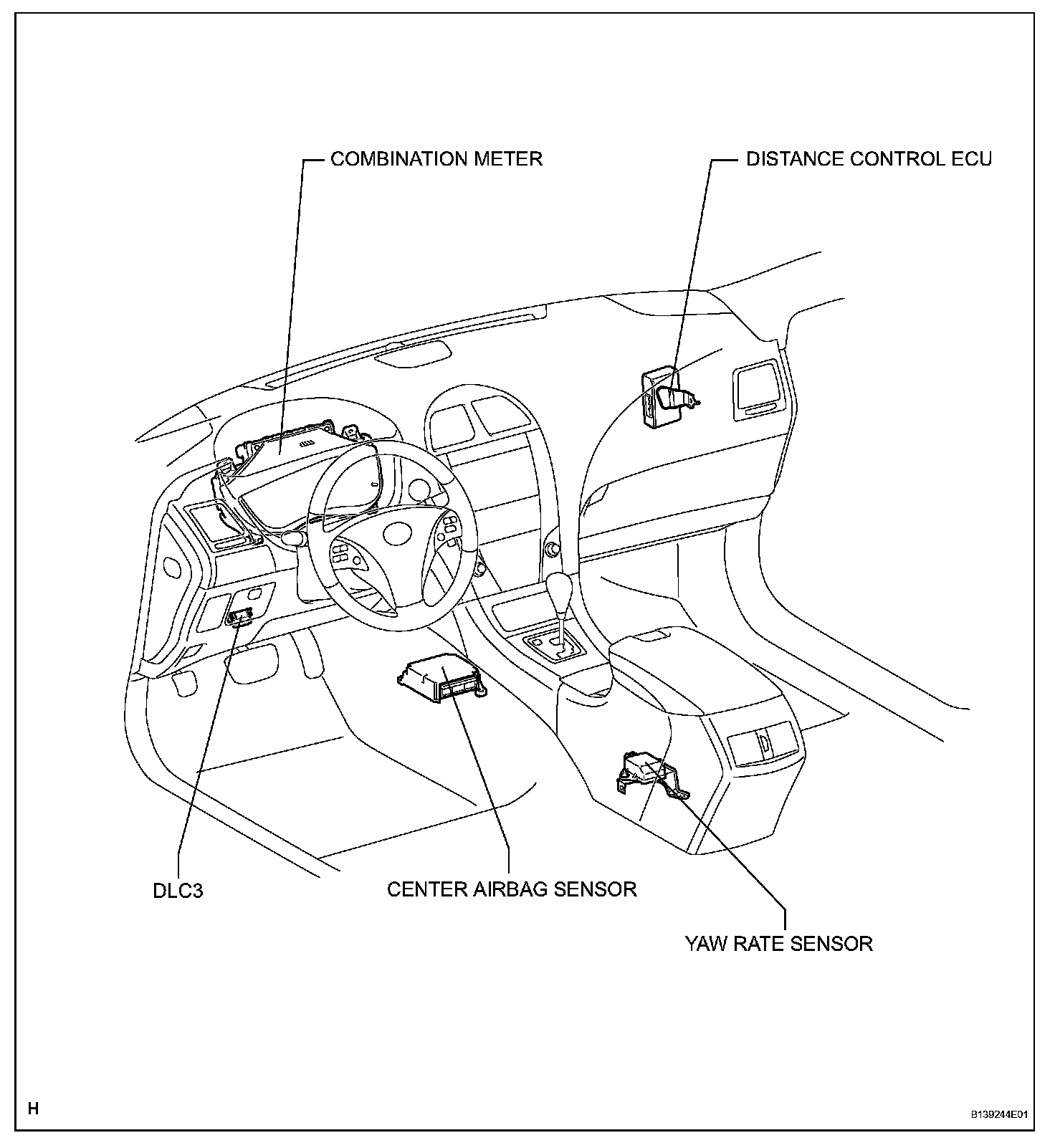 COMBINATION METER

DISTANCE CONTROL ECU

DLC3

CENTER AIRBAG SENSOR

YAW RATE SENSOR

H

B139244E01