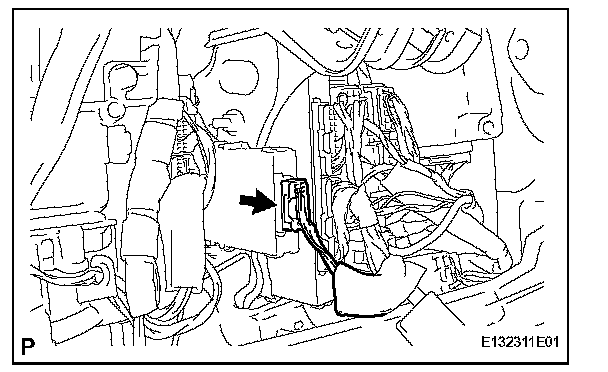 P

E132311E01