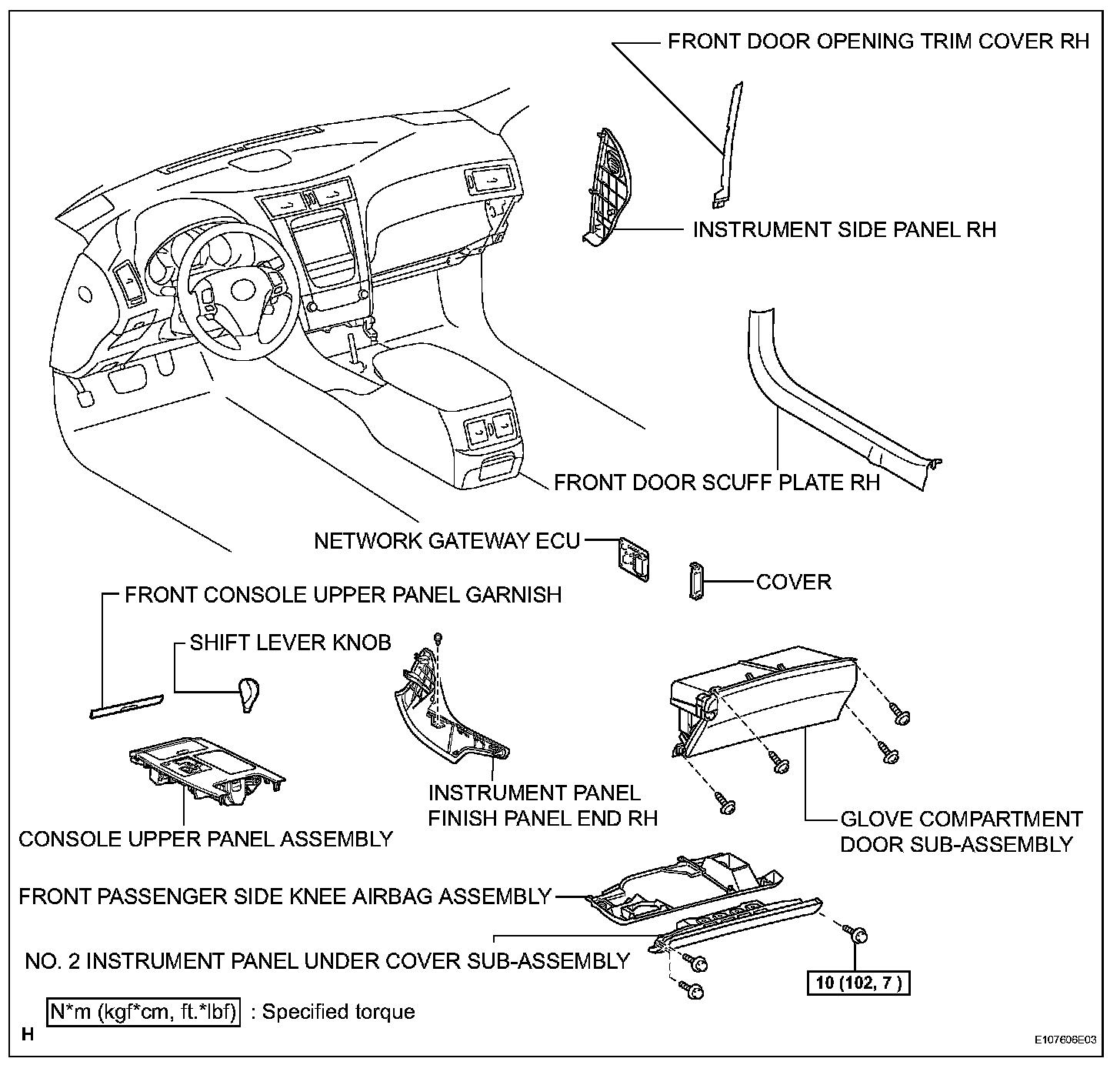 FRONT DOOR OPENING TRIM COVER RH

INSTRUMENT SIDE PANEL RH

FRONT DOOR SCUFF PLATE RH

NETWORK GATEWAY ECU

COVER

FRONT CONSOLE UPPER PANEL GARNISH

SHIFT LEVER KNOB

INSTRUMENT PANEL FINISH PANEL END RH

CONSOLE UPPER PANEL ASSEMBLY

GLOVE COMPARTMENT DOOR SUB-ASSEMBLY

FRONT PASSENGER SIDE KNEE AIRBAG ASSEMBLY

NO. 2 INSTRUMENT PANEL UNDER COVER SUB-ASSEMBLY

10 (102, 7 )

N*m (kgf*cm, ft.*lbf) : Specified torque

H

E107606E03