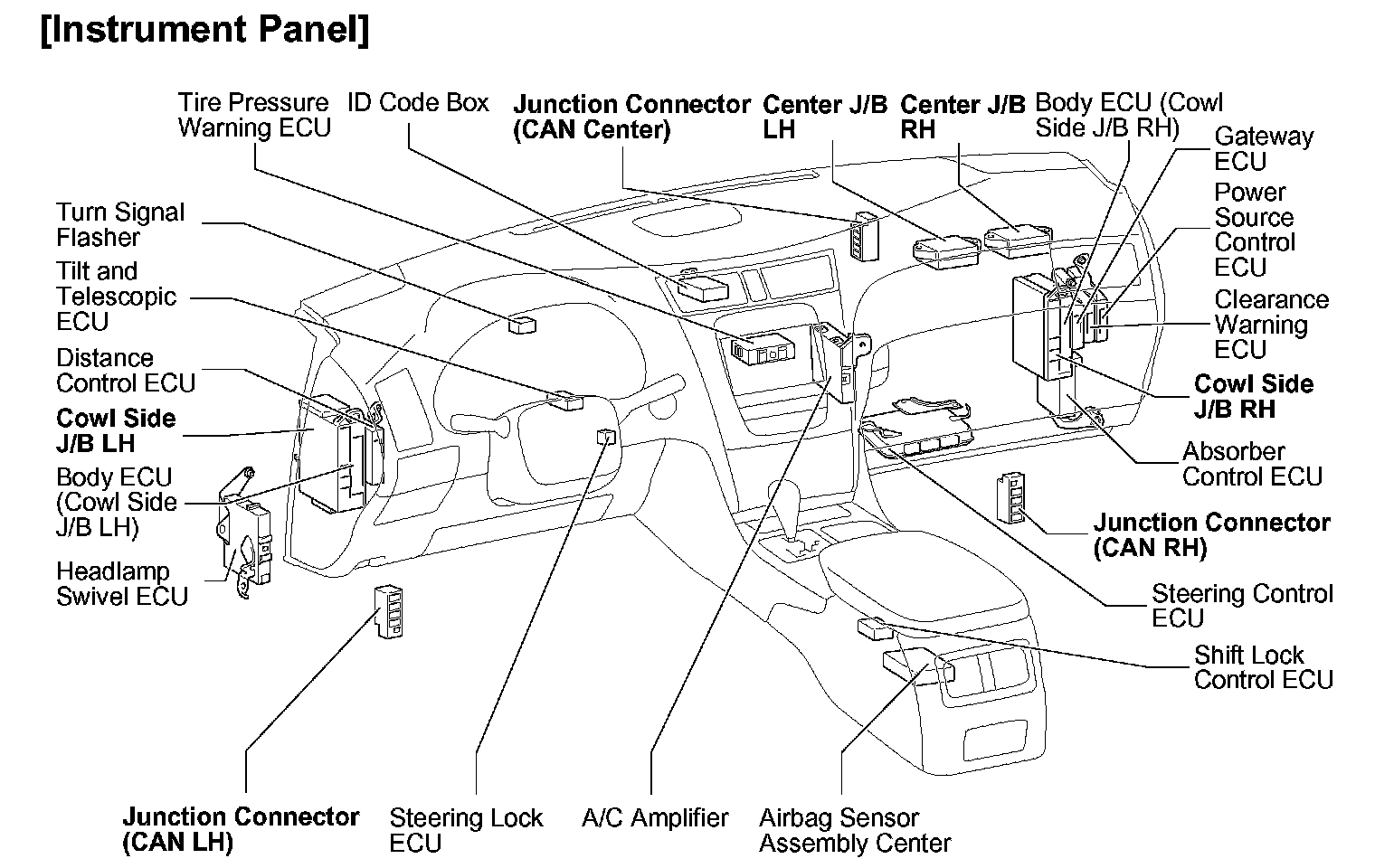 [Instrument Panel]

Tire Pressure Warning ECU

ID Code Box

Junction Connector (CAN Center)

Center J/B LH

Center J/B RH

Body ECU (Cowl Side J/B RH)

Gateway ECU

Power Source Control ECU

Clearance Warning ECU

Cowl Side J/B RH

Absorber Control ECU

Junction Connector (CAN RH)

Steering Control ECU

Shift Lock Control ECU

Turn Signal Flasher

Tilt and Telescopic ECU

Distance Control ECU

Cowl Side J/B LH

Body ECU (Cowl Side J/B LH)

Headlamp Swivel ECU

Junction Connector (CAN LH)

Steering Lock ECU

A/C Amplifier

Airbag Sensor Assembly Center