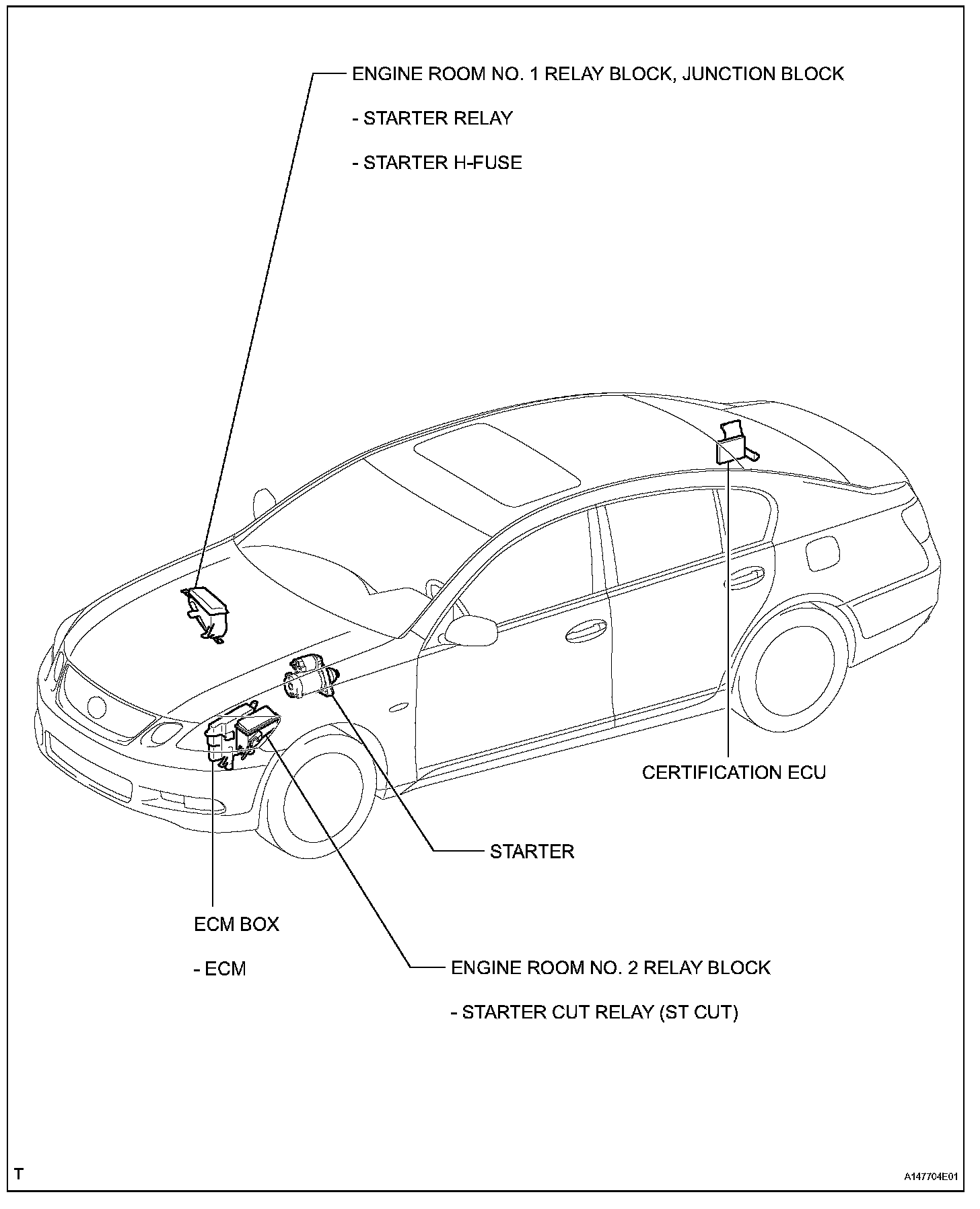 ENGINE ROOM NO. 1 RELAY BLOCK, JUNCTION BLOCK

- STARTER RELAY

- STARTER H-FUSE

CERTIFICATION ECU

STARTER

ECM BOX

- ECM

ENGINE ROOM NO. 2 RELAY BLOCK

- STARTER CUT RELAY (ST CUT)

T

A147704E01