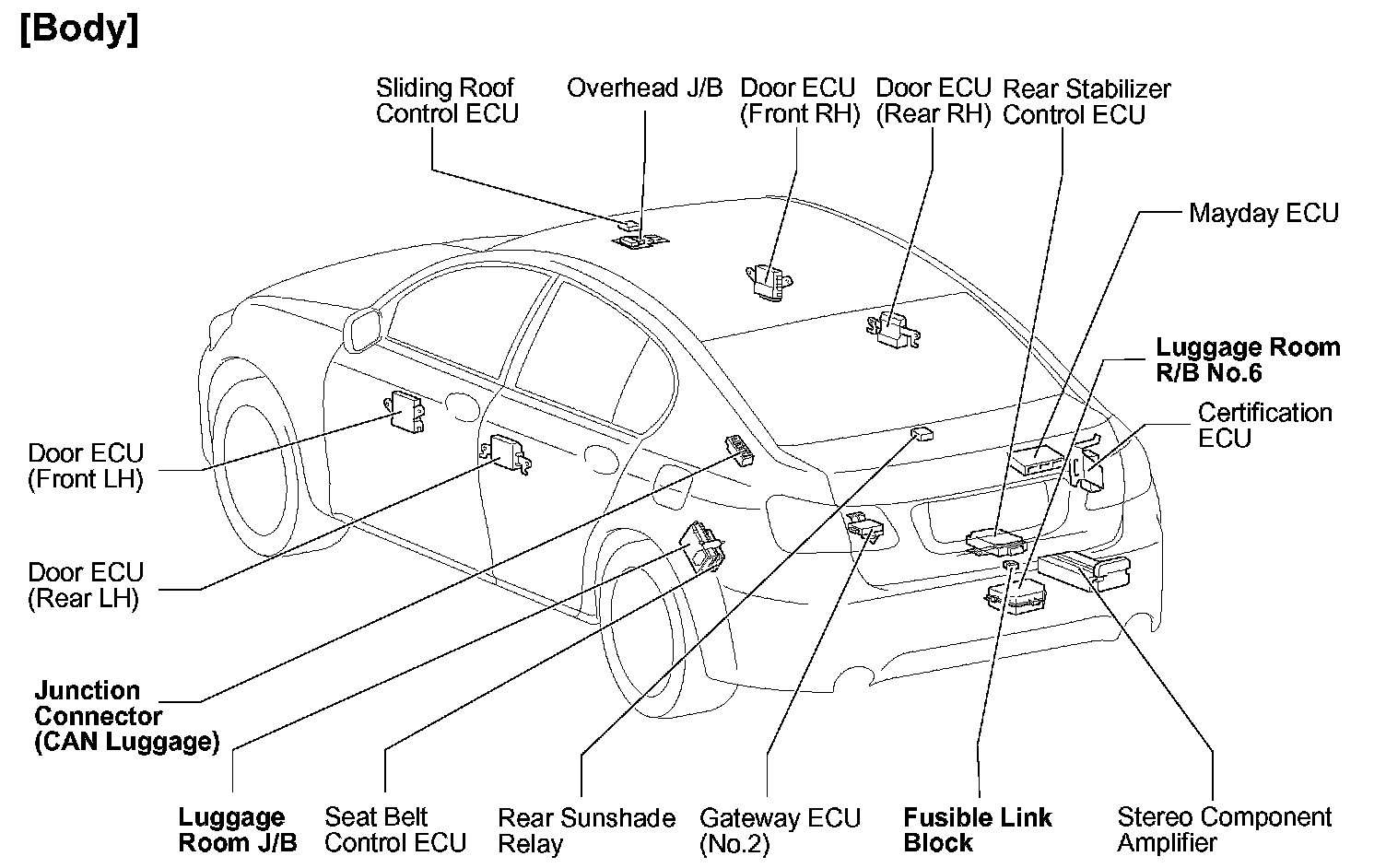 [Body]

Sliding Roof Control ECU

Overhead J/B

Door ECU (Front RH)

Door ECU (Rear RH)

Rear Stabilizer Control ECU

Mayday ECU

Luggage Room R/B No.6

Certification ECU

Door ECU (Front LH)

Door ECU (Rear LH)

Junction Connector (CAN Luggage)

Luggage Room J/B

Seat Belt Control ECU

Rear Sunshade Relay

Gateway ECU (No.2)

Fusible Link Block

Stereo Component Amplifier