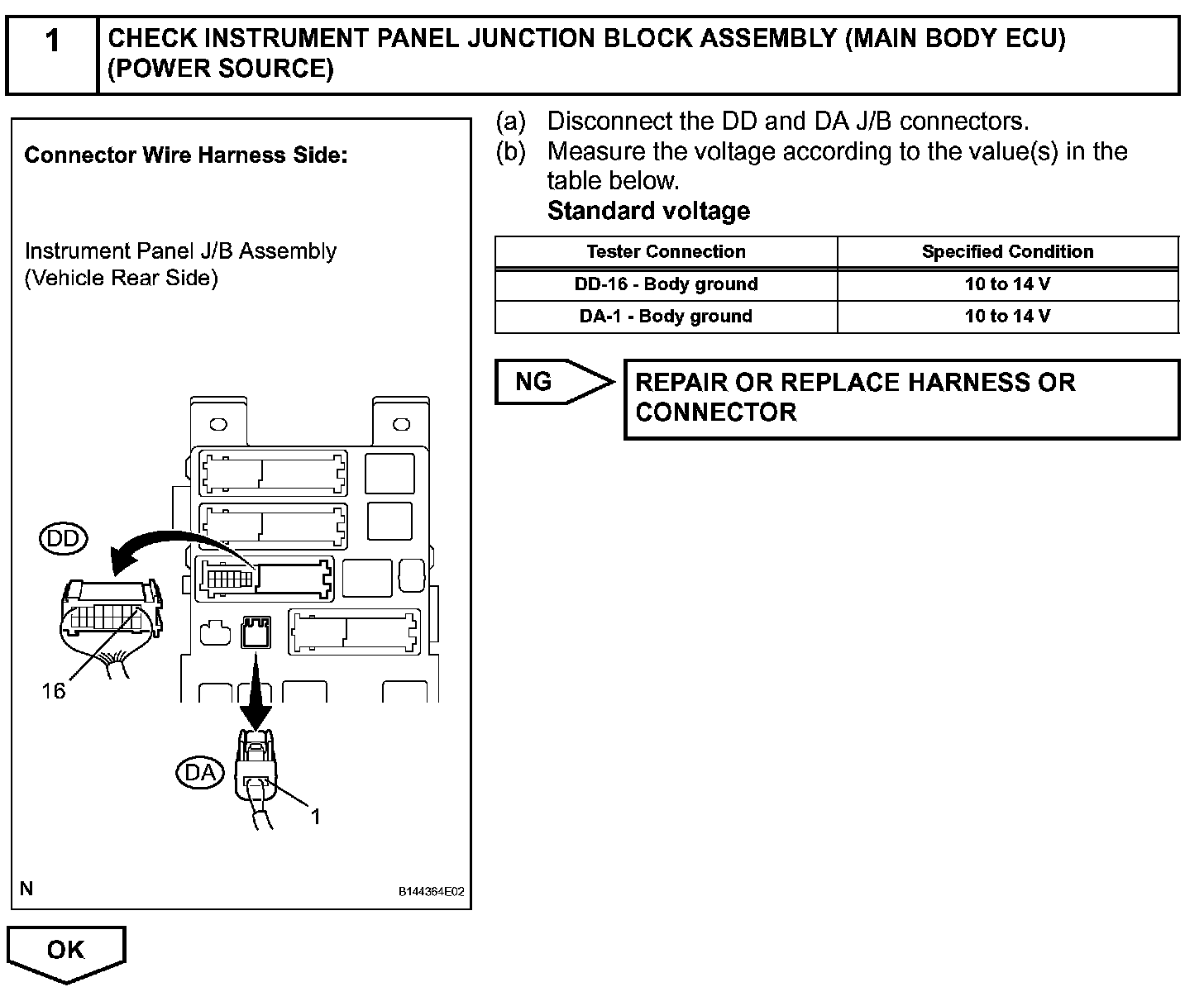 1 CHECK INSTRUMENT PANEL JUNCTION BLOCK ASSEMBLY (MAIN BODY ECU) (POWER SOURCE)

Connector Wire Harness Side:

Instrument Panel J/B Assembly
(Vehicle Rear Side)

DD

16

DA

1

N

B144364E02

(a) Disconnect the DD and DA J/B connectors.
(b) Measure the voltage according to the value(s) in the table below.
Standard voltage

| Tester Connection | Specified Condition |
|---|---|
| DD-16 - Body ground | 10 to 14 V |
| DA-1 - Body ground | 10 to 14 V |

NG

REPAIR OR REPLACE HARNESS OR CONNECTOR

OK