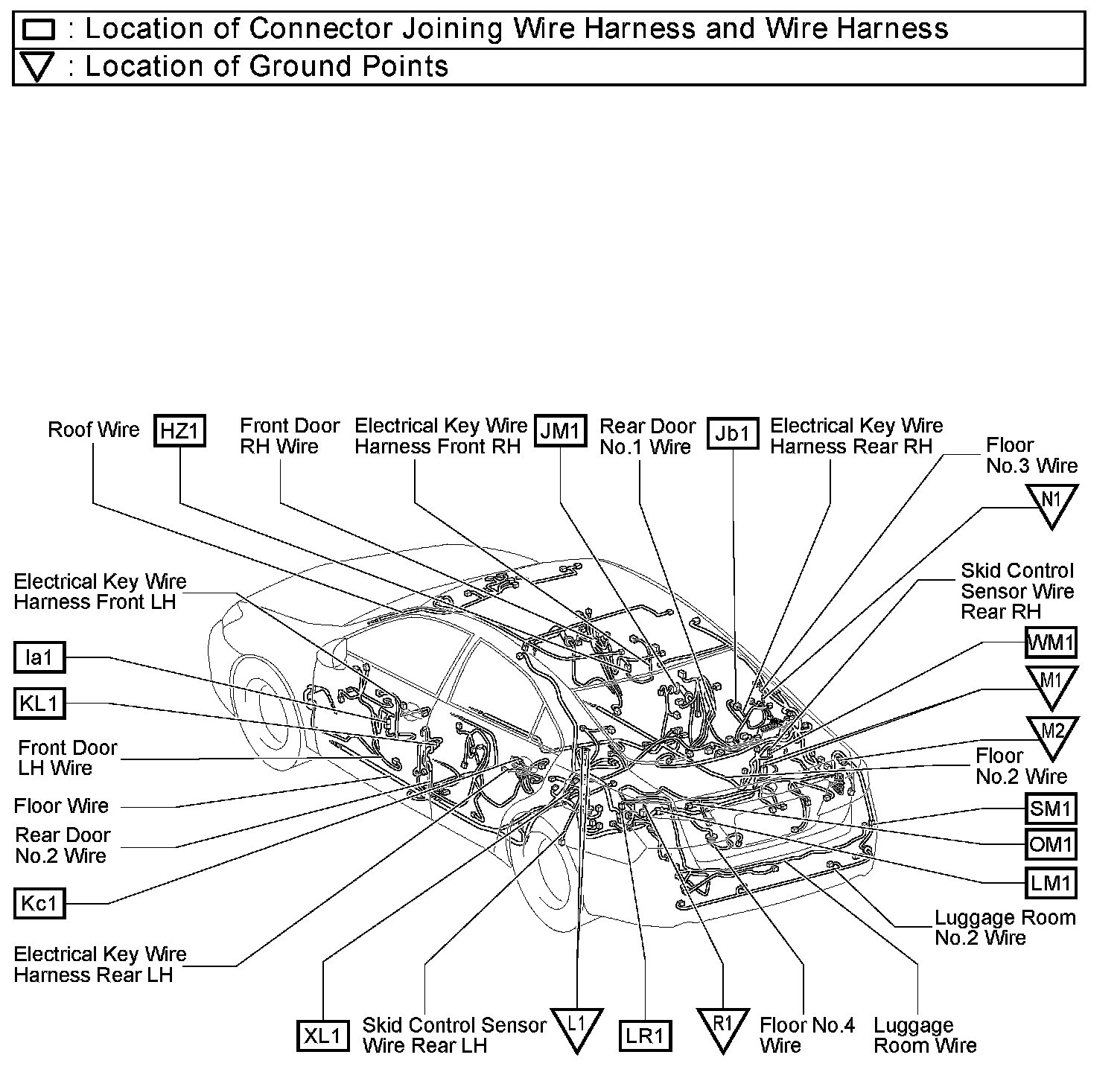 : Location of Connector Joining Wire Harness and Wire Harness
: Location of Ground Points

Roof Wire
HZ1
Front Door RH Wire
Electrical Key Wire Harness Front RH
JM1
Rear Door No.1 Wire
Jb1
Electrical Key Wire Harness Rear RH
Floor No.3 Wire
N1
Skid Control Sensor Wire Rear RH
WM1
M1
M2
Floor No.2 Wire
SM1
OM1
LM1
Luggage Room No.2 Wire
Electrical Key Wire Harness Front LH
Ia1
KL1
Front Door LH Wire
Floor Wire
Rear Door No.2 Wire
Kc1
Electrical Key Wire Harness Rear LH
XL1
Skid Control Sensor Wire Rear LH
L1
LR1
R1
Floor No.4 Wire
Luggage Room Wire