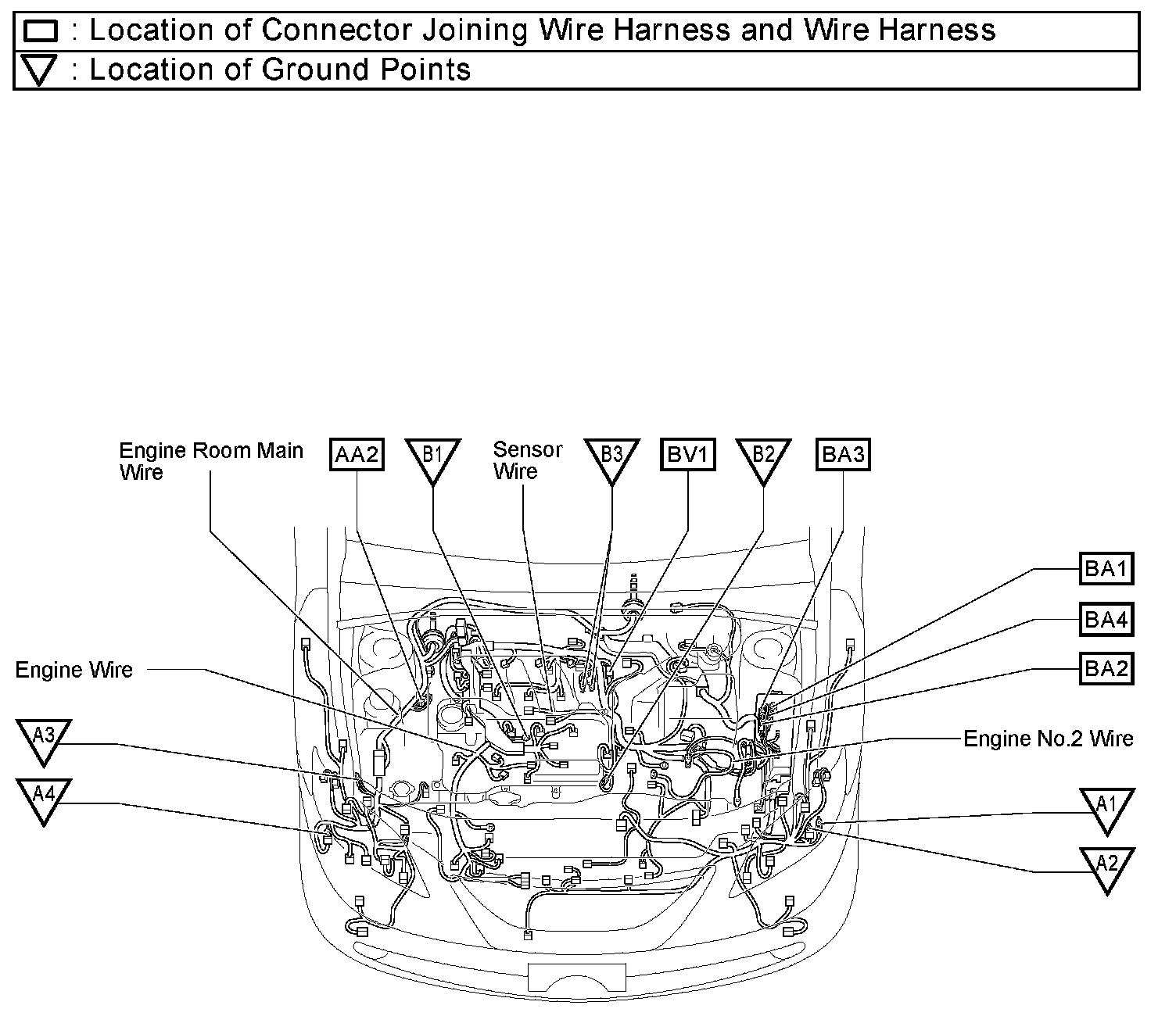 : Location of Connector Joining Wire Harness and Wire Harness
: Location of Ground Points

Engine Room Main Wire
AA2
B1
Sensor Wire
B3
BV1
B2
BA3
BA1
BA4
BA2
Engine Wire
Engine No.2 Wire
A3
A4
A1
A2