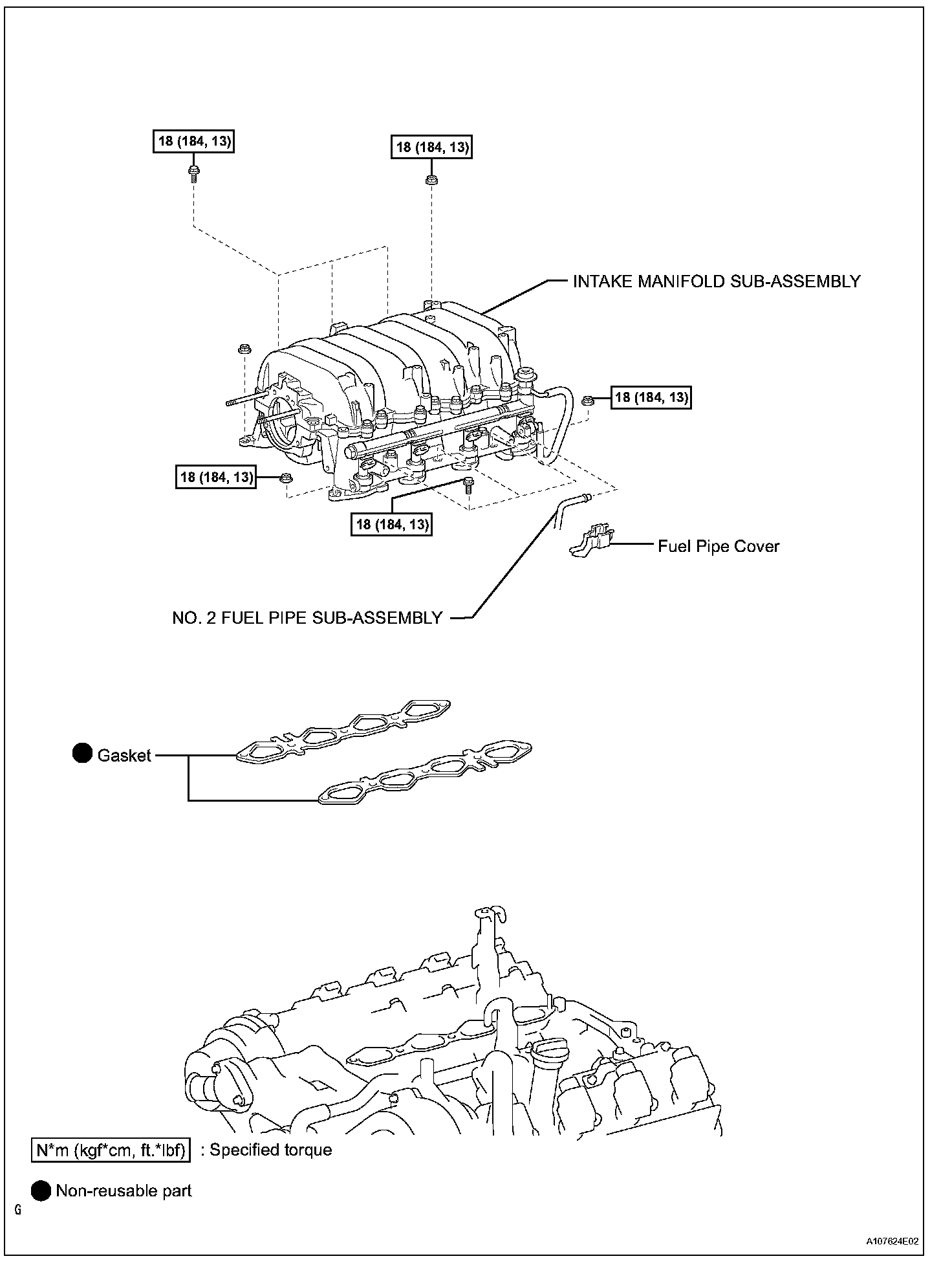 18 (184, 13)

18 (184, 13)

INTAKE MANIFOLD SUB-ASSEMBLY

18 (184, 13)

18 (184, 13)

18 (184, 13)

Fuel Pipe Cover

NO. 2 FUEL PIPE SUB-ASSEMBLY

Gasket

N*m (kgf*cm, ft.*lbf) : Specified torque

Non-reusable part

G

A107624E02