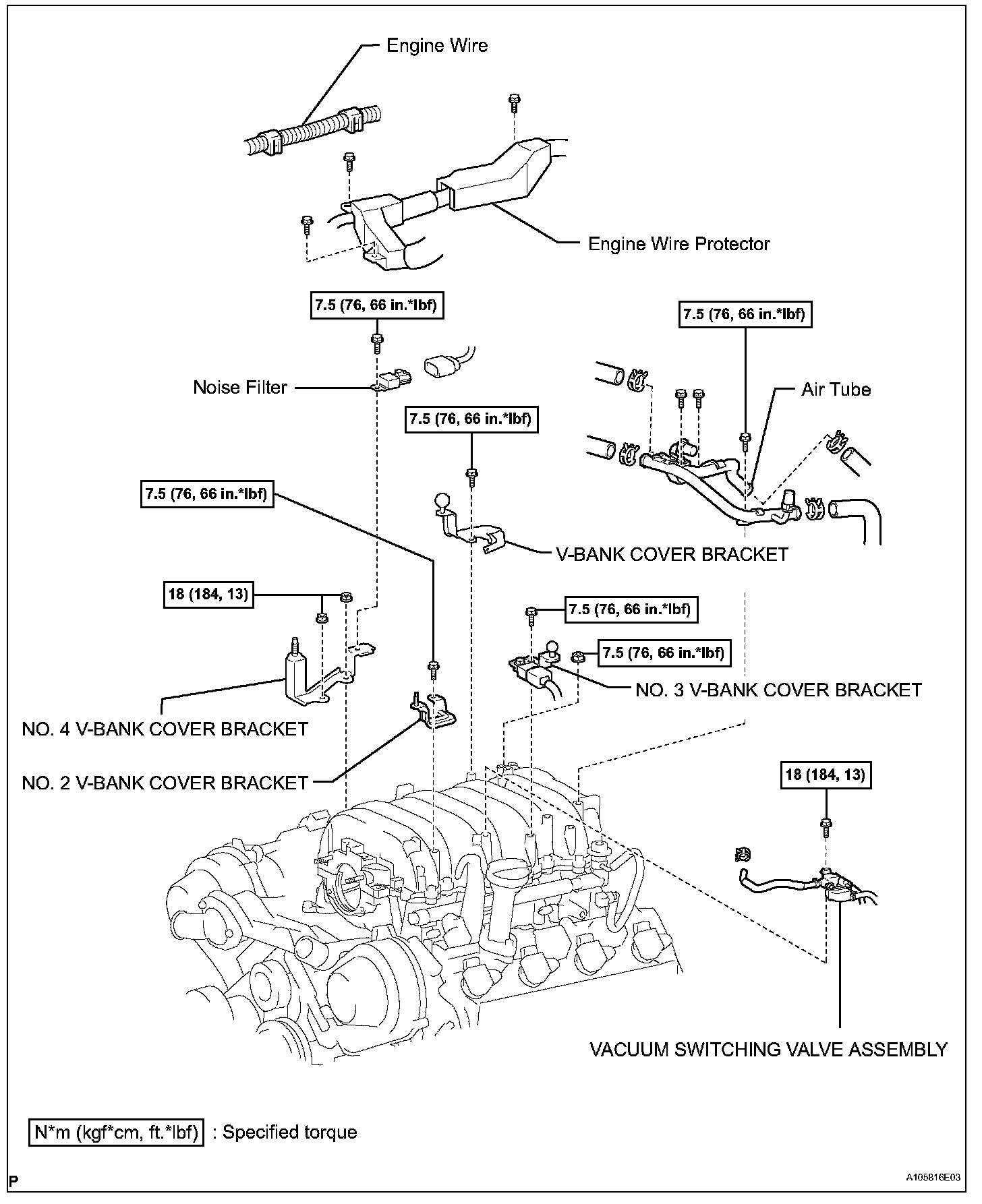 Engine Wire

Engine Wire Protector

7.5 (76, 66 in.*lbf)

7.5 (76, 66 in.*lbf)

Noise Filter

Air Tube

7.5 (76, 66 in.*lbf)

7.5 (76, 66 in.*lbf)

V-BANK COVER BRACKET

18 (184, 13)

7.5 (76, 66 in.*lbf)

7.5 (76, 66 in.*lbf)

NO. 3 V-BANK COVER BRACKET

NO. 4 V-BANK COVER BRACKET

NO. 2 V-BANK COVER BRACKET

18 (184, 13)

VACUUM SWITCHING VALVE ASSEMBLY

N*m (kgf*cm, ft.*lbf) : Specified torque

P

A105816E03