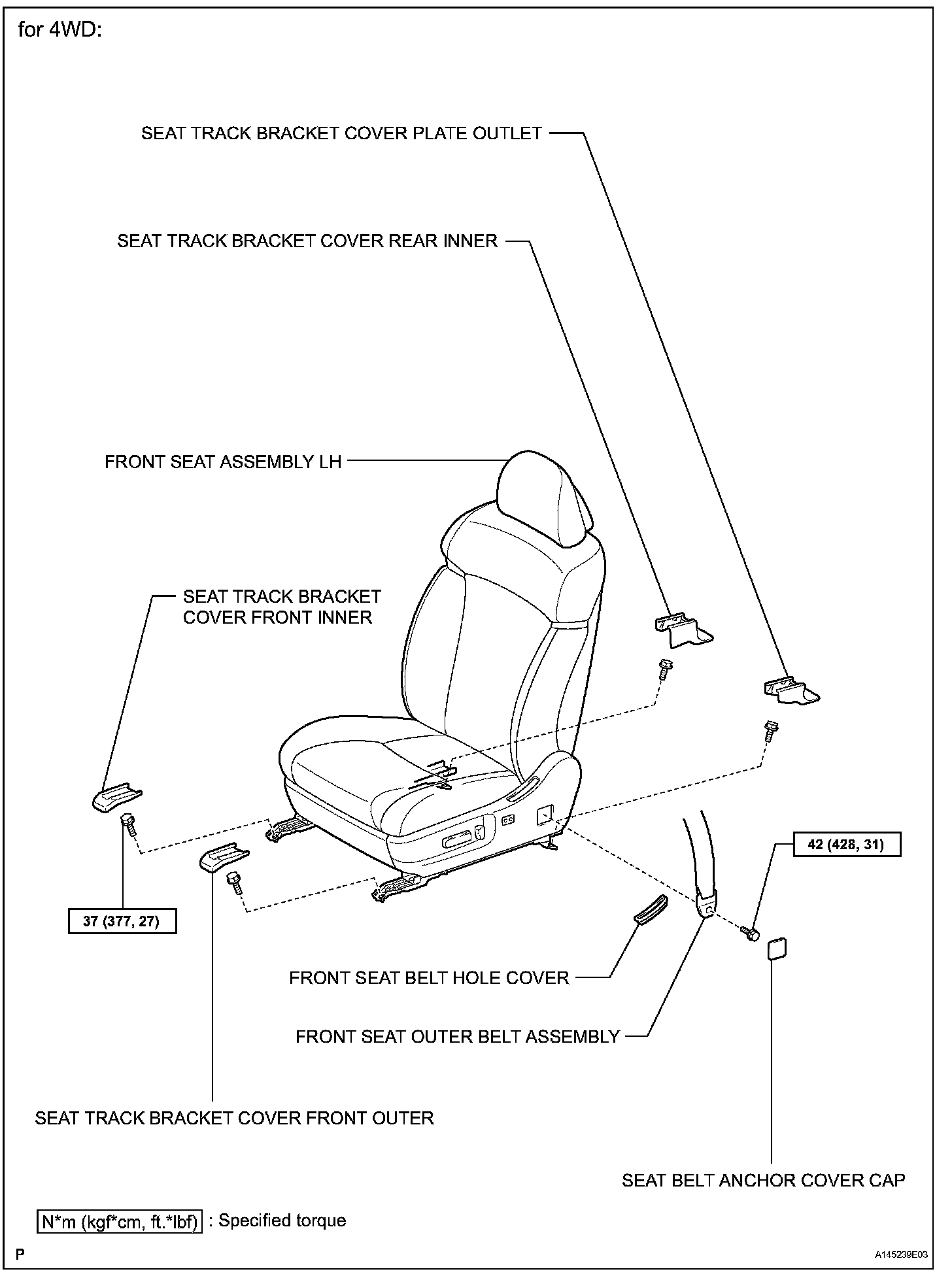 for 4WD:

SEAT TRACK BRACKET COVER PLATE OUTLET

SEAT TRACK BRACKET COVER REAR INNER

FRONT SEAT ASSEMBLY LH

SEAT TRACK BRACKET COVER FRONT INNER

42 (428, 31)

37 (377, 27)

FRONT SEAT BELT HOLE COVER

FRONT SEAT OUTER BELT ASSEMBLY

SEAT TRACK BRACKET COVER FRONT OUTER

SEAT BELT ANCHOR COVER CAP

N*m (kgf*cm, ft.*lbf) : Specified torque

P

A145239E03