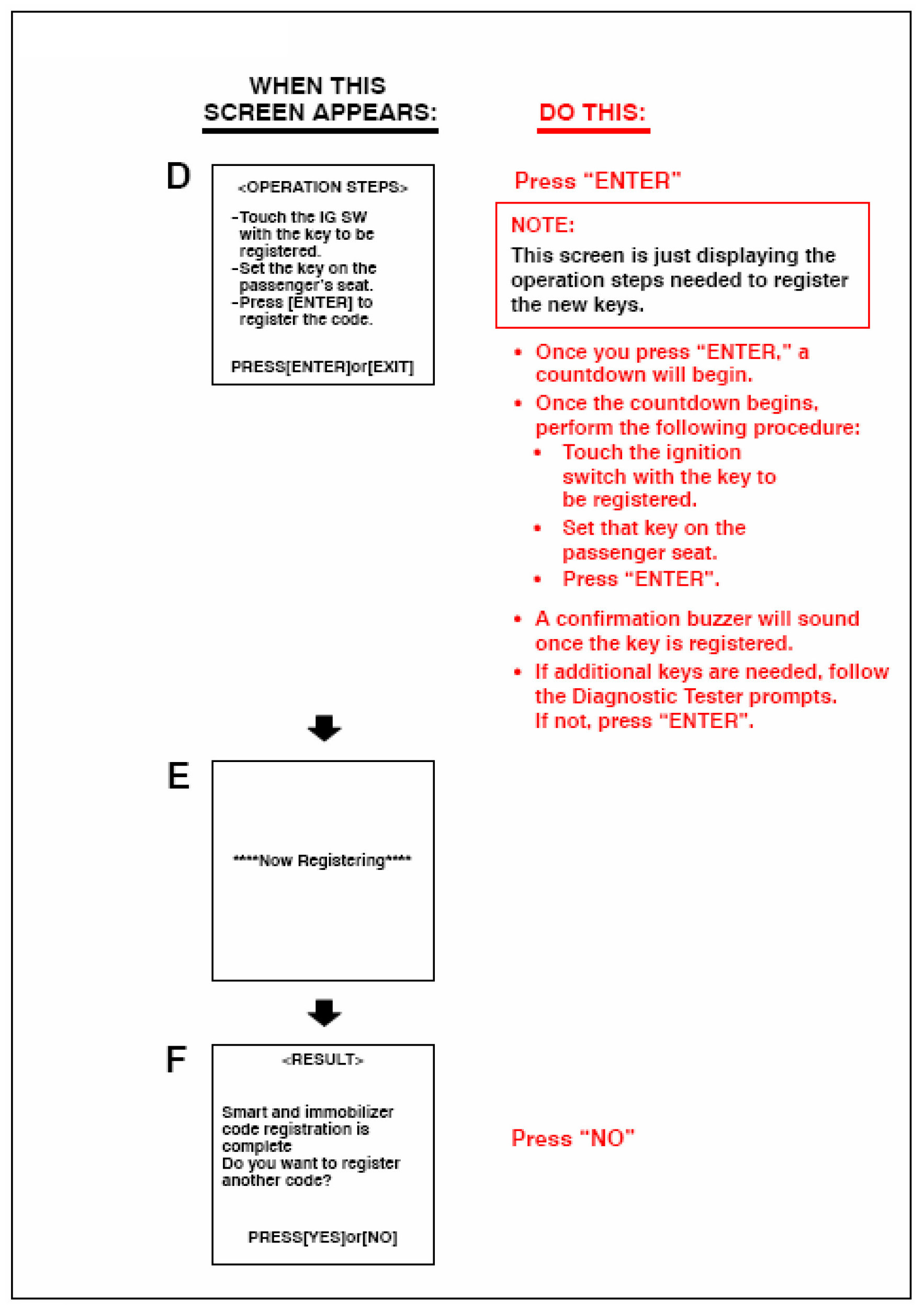 WHEN THIS SCREEN APPEARS:

DO THIS:

D

<OPERATION STEPS>

-Touch the IG SW with the key to be registered.
-Set the key on the passenger's seat.
-Press [ENTER] to register the code.

PRESS[ENTER]or[EXIT]

Press "ENTER"

NOTE:
This screen is just displaying the operation steps needed to register the new keys.

• Once you press "ENTER," a countdown will begin.
• Once the countdown begins, perform the following procedure:
  • Touch the ignition switch with the key to be registered.
  • Set that key on the passenger seat.
  • Press "ENTER".
• A confirmation buzzer will sound once the key is registered.
• If additional keys are needed, follow the Diagnostic Tester prompts. If not, press "ENTER".

E

****Now Registering****

F

<RESULT>

Smart and immobilizer code registration is complete
Do you want to register another code?

PRESS[YES]or[NO]

Press "NO"