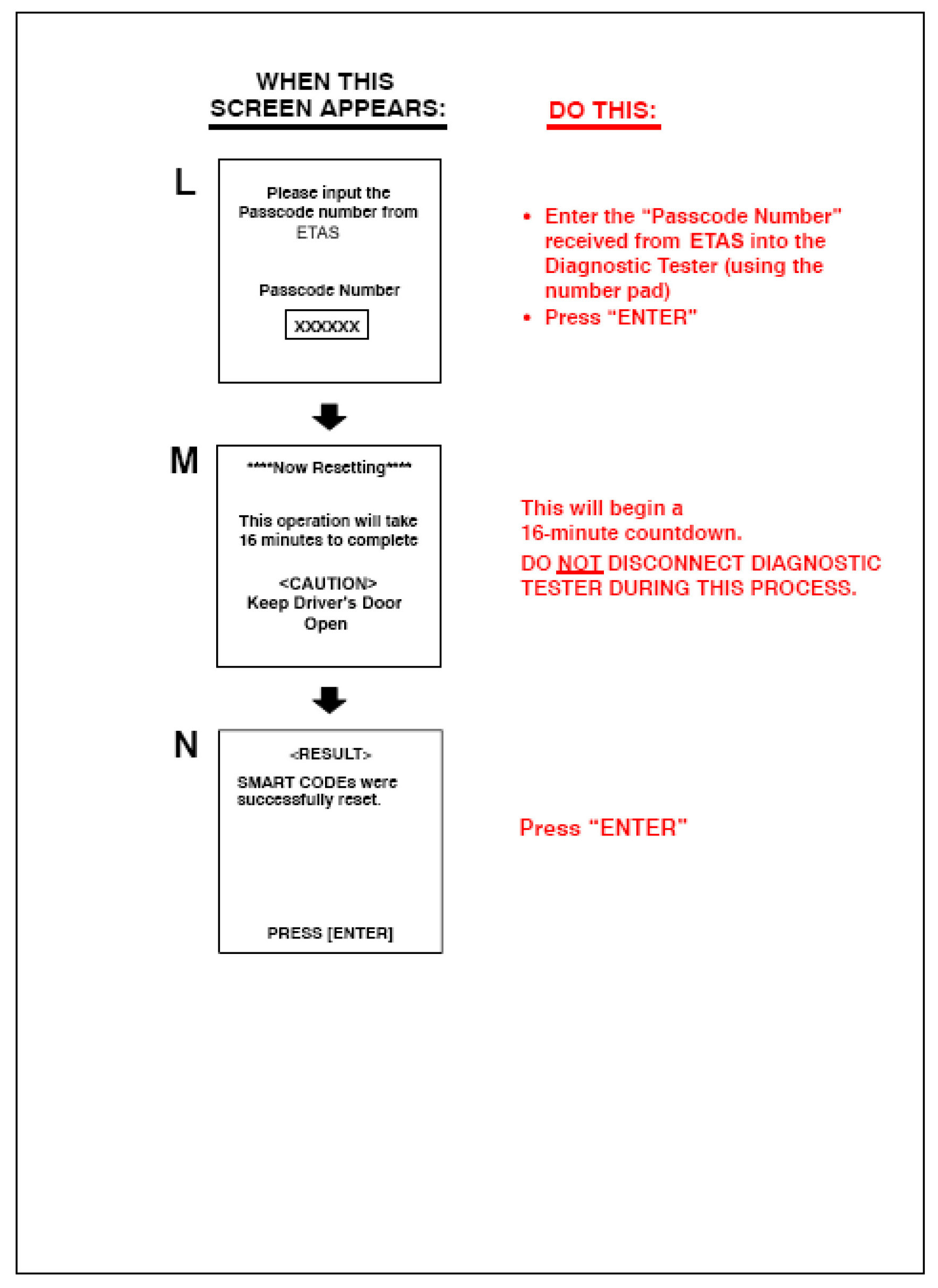 WHEN THIS SCREEN APPEARS:

DO THIS:

L

Please input the Passcode number from ETAS

Passcode Number

XXXXXX

• Enter the "Passcode Number" received from ETAS into the Diagnostic Tester (using the number pad)
• Press "ENTER"

M

****Now Resetting****

This operation will take 16 minutes to complete

<CAUTION>
Keep Driver's Door Open

This will begin a 16-minute countdown.

DO NOT DISCONNECT DIAGNOSTIC TESTER DURING THIS PROCESS.

N

<RESULT>

SMART CODEs were successfully reset.

PRESS [ENTER]

Press "ENTER"