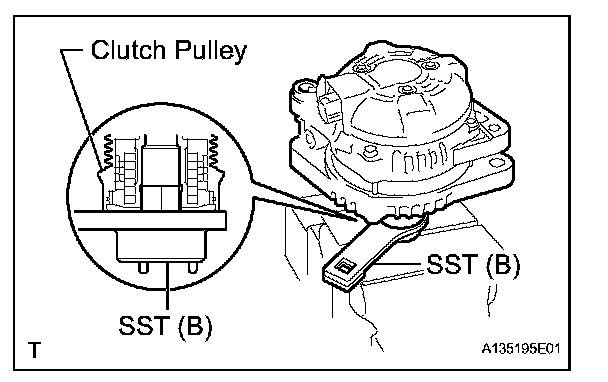 Clutch Pulley

SST (B)

SST (B)

T

A135195E01