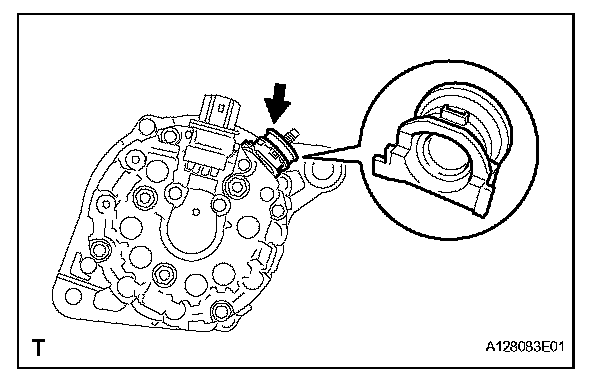 T

A128083E01