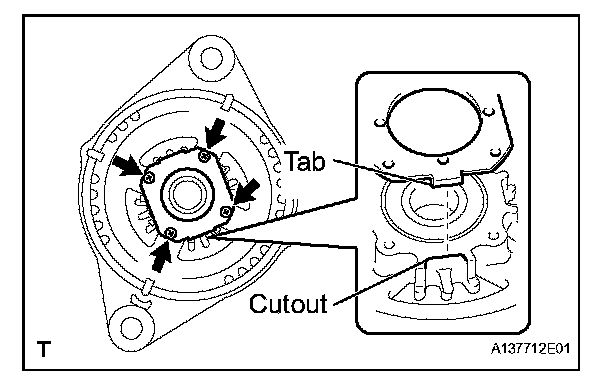 Tab

Cutout

T

A137712E01