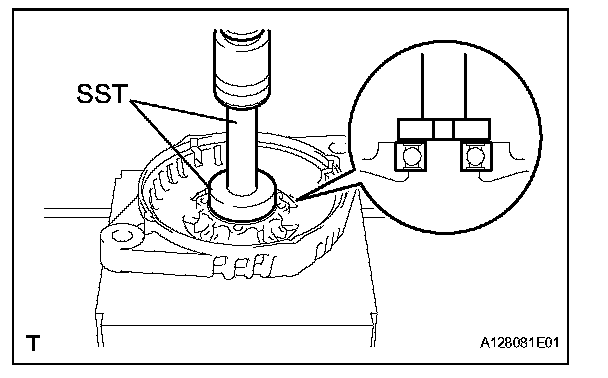 SST

T

A128081E01