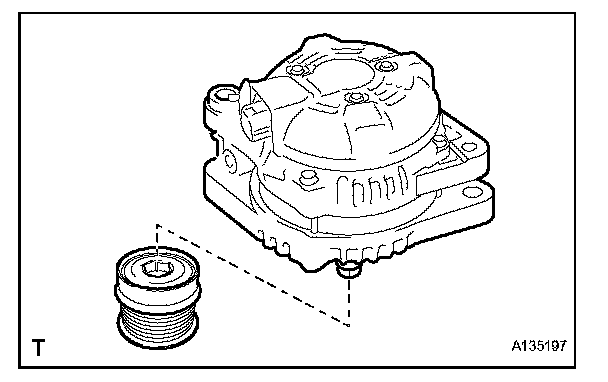 T

A135197