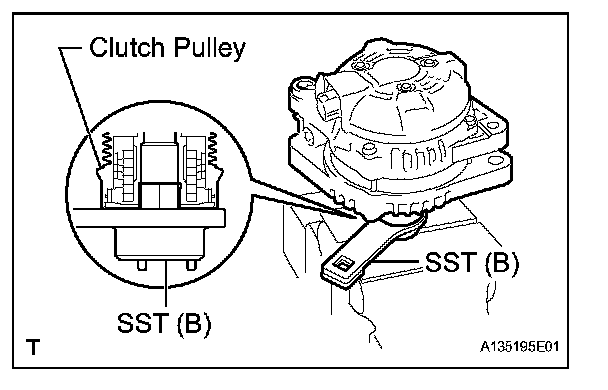 Clutch Pulley

SST (B)

SST (B)

T

A135195E01