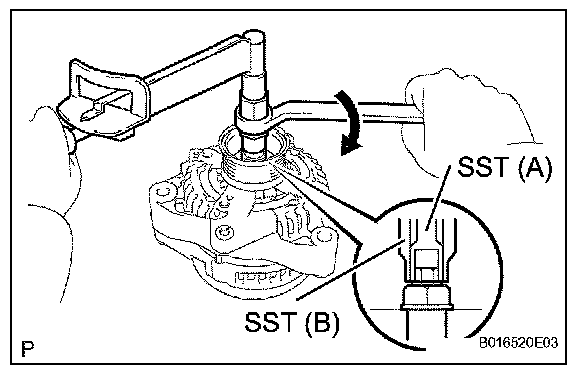 SST (A)

SST (B)

P

B016520E03