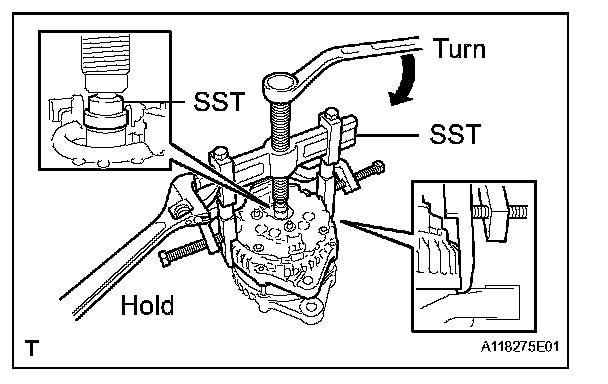 Turn

SST

SST

Hold

T

A118275E01