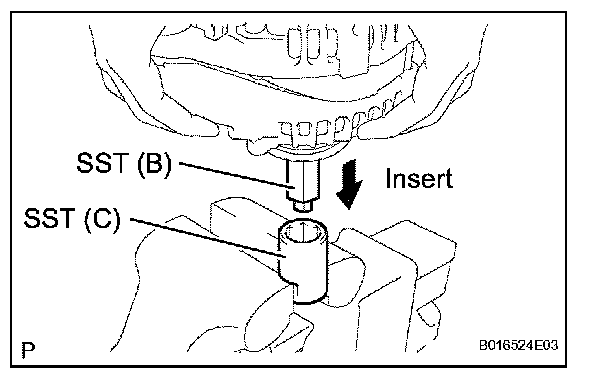 SST (B)
Insert
SST (C)
P
B016524E03