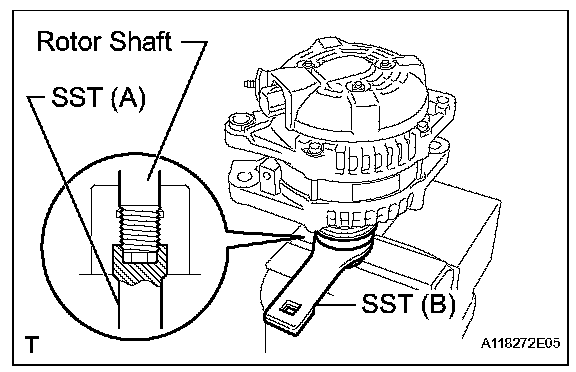 Rotor Shaft

SST (A)

SST (B)

T

A118272E05