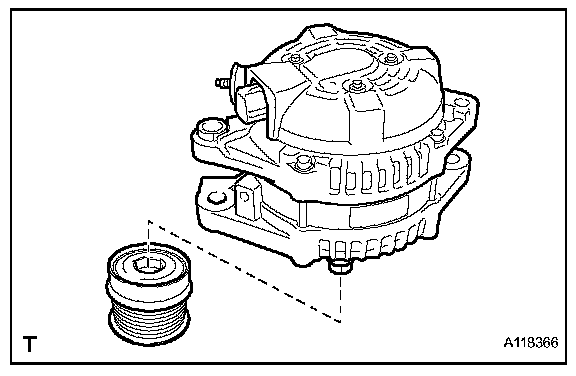 T

A118366