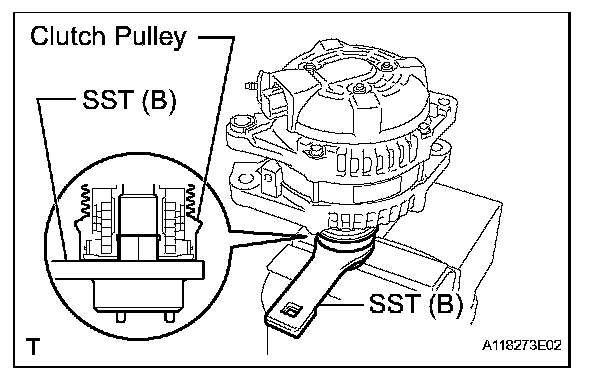 Clutch Pulley

SST (B)

SST (B)

T

A118273E02