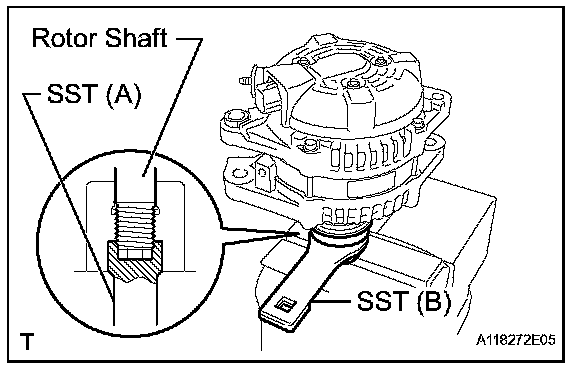 Rotor Shaft
SST (A)
SST (B)
T
A118272E05