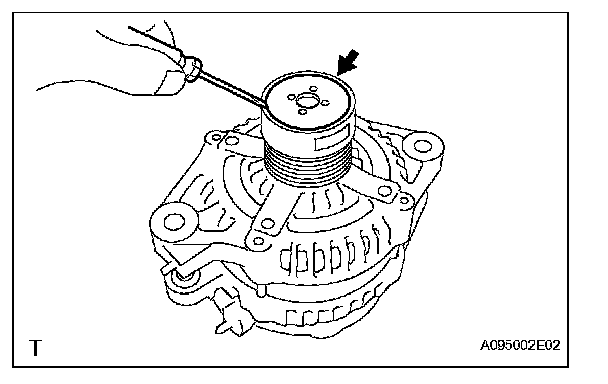 T

A095002E02