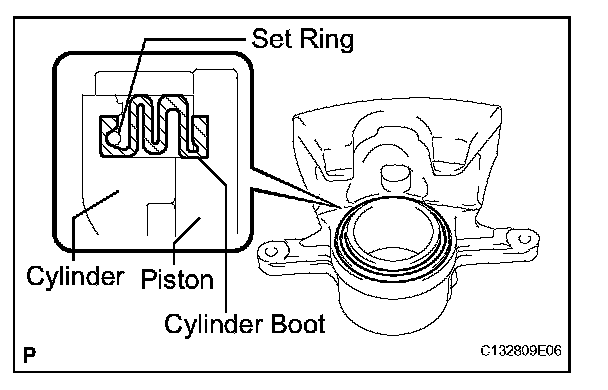 Set Ring

Cylinder

Piston

Cylinder Boot

P

C132809E06