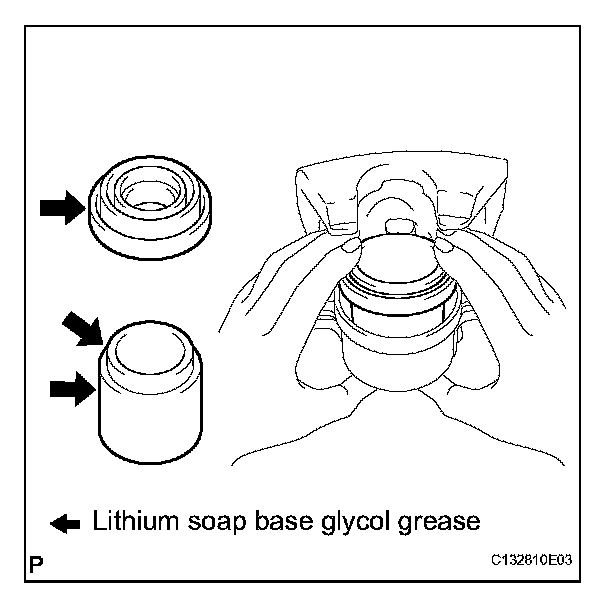 Lithium soap base glycol grease

P

C132810E03