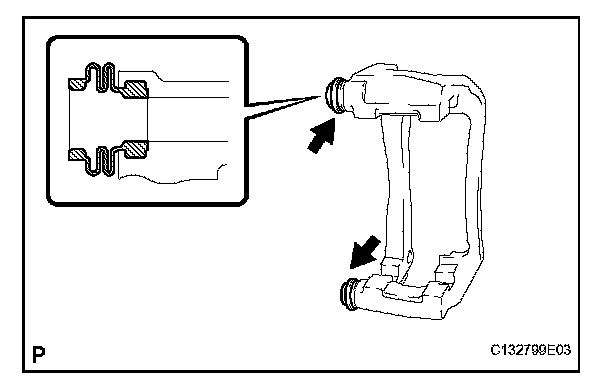 P

C132799E03