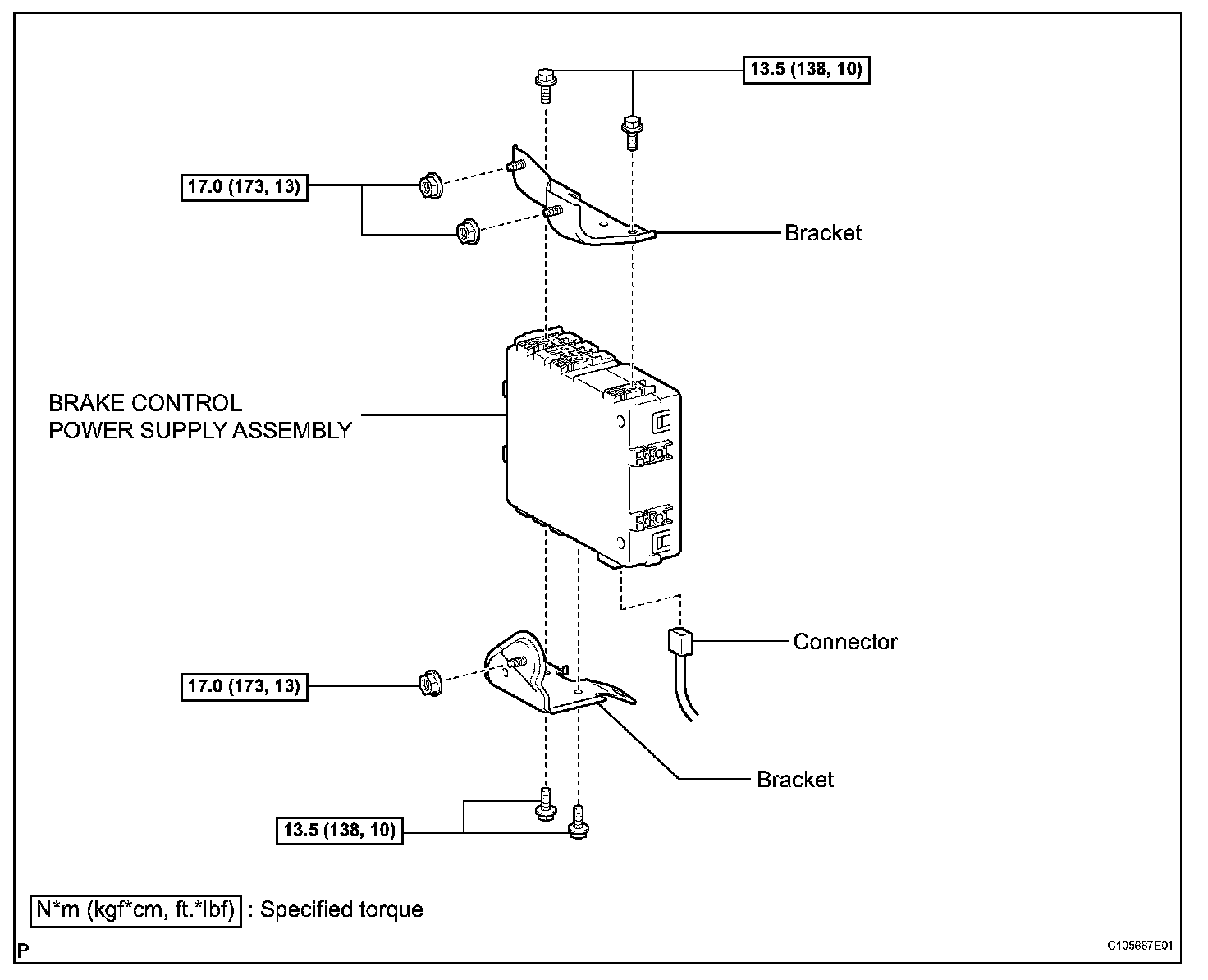 13.5 (138, 10)

17.0 (173, 13)

Bracket

BRAKE CONTROL
POWER SUPPLY ASSEMBLY

Connector

17.0 (173, 13)

Bracket

13.5 (138, 10)

N*m (kgf*cm, ft.*lbf) : Specified torque

P

C105667E01