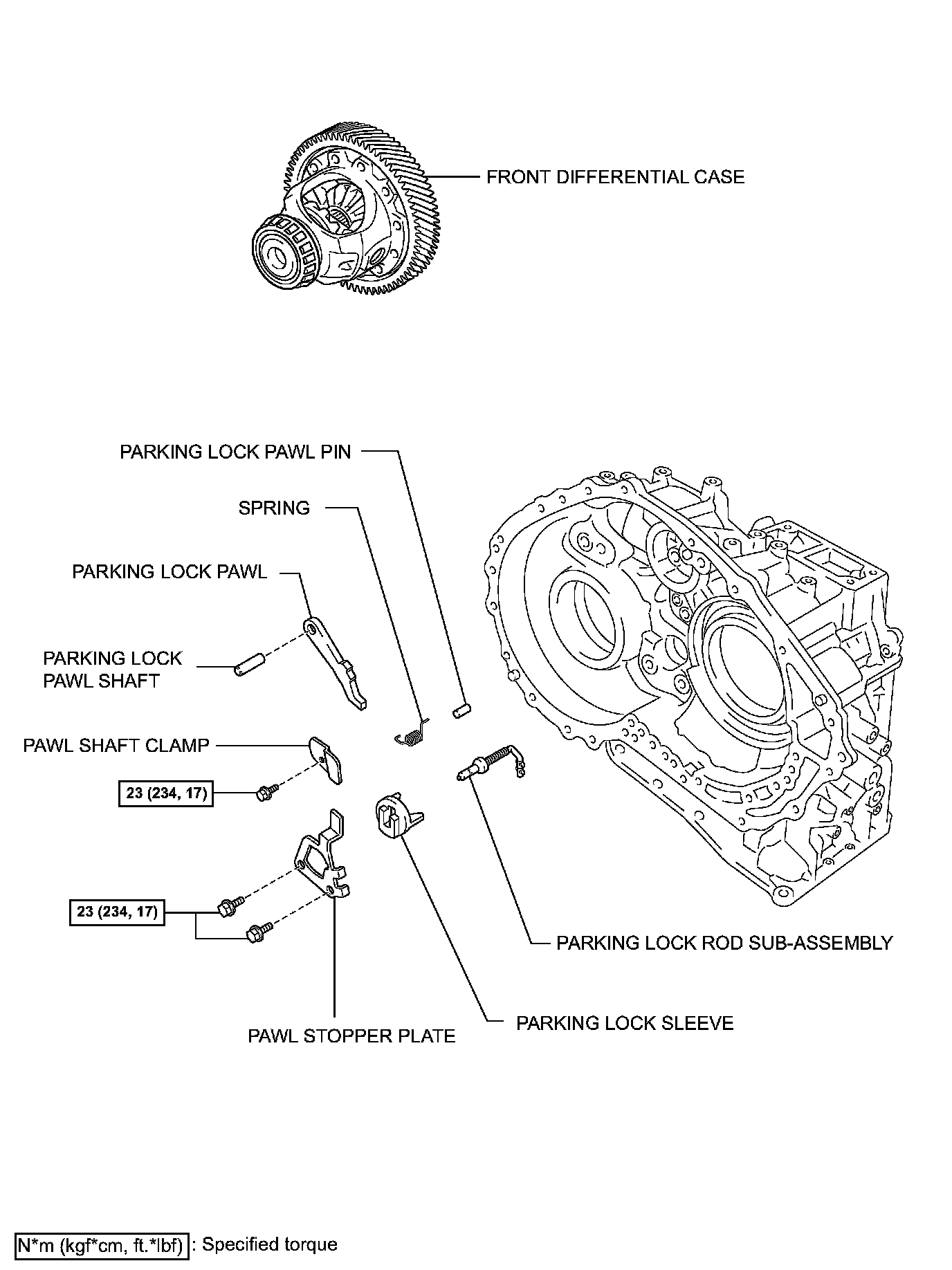 FRONT DIFFERENTIAL CASE

PARKING LOCK PAWL PIN

SPRING

PARKING LOCK PAWL

PARKING LOCK PAWL SHAFT

PAWL SHAFT CLAMP

23 (234, 17)

23 (234, 17)

PARKING LOCK ROD SUB-ASSEMBLY

PARKING LOCK SLEEVE

PAWL STOPPER PLATE

N*m (kgf*cm, ft.*lbf) : Specified torque