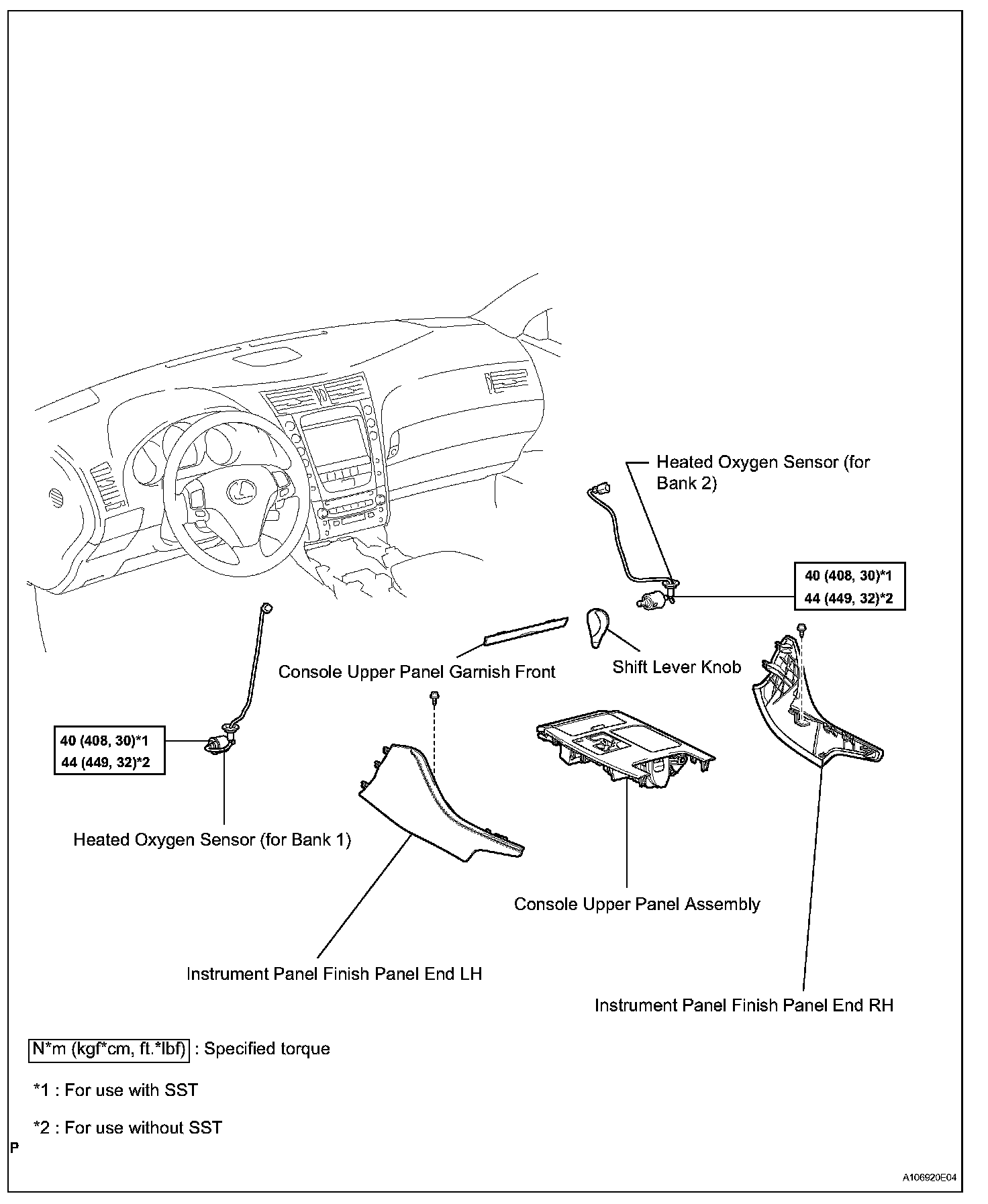 Heated Oxygen Sensor (for Bank 2)

40 (408, 30)*1
44 (449, 32)*2

Console Upper Panel Garnish Front

Shift Lever Knob

40 (408, 30)*1
44 (449, 32)*2

Heated Oxygen Sensor (for Bank 1)

Console Upper Panel Assembly

Instrument Panel Finish Panel End LH

Instrument Panel Finish Panel End RH

N*m (kgf*cm, ft.*lbf) : Specified torque

*1 : For use with SST

*2 : For use without SST

P

A106920E04