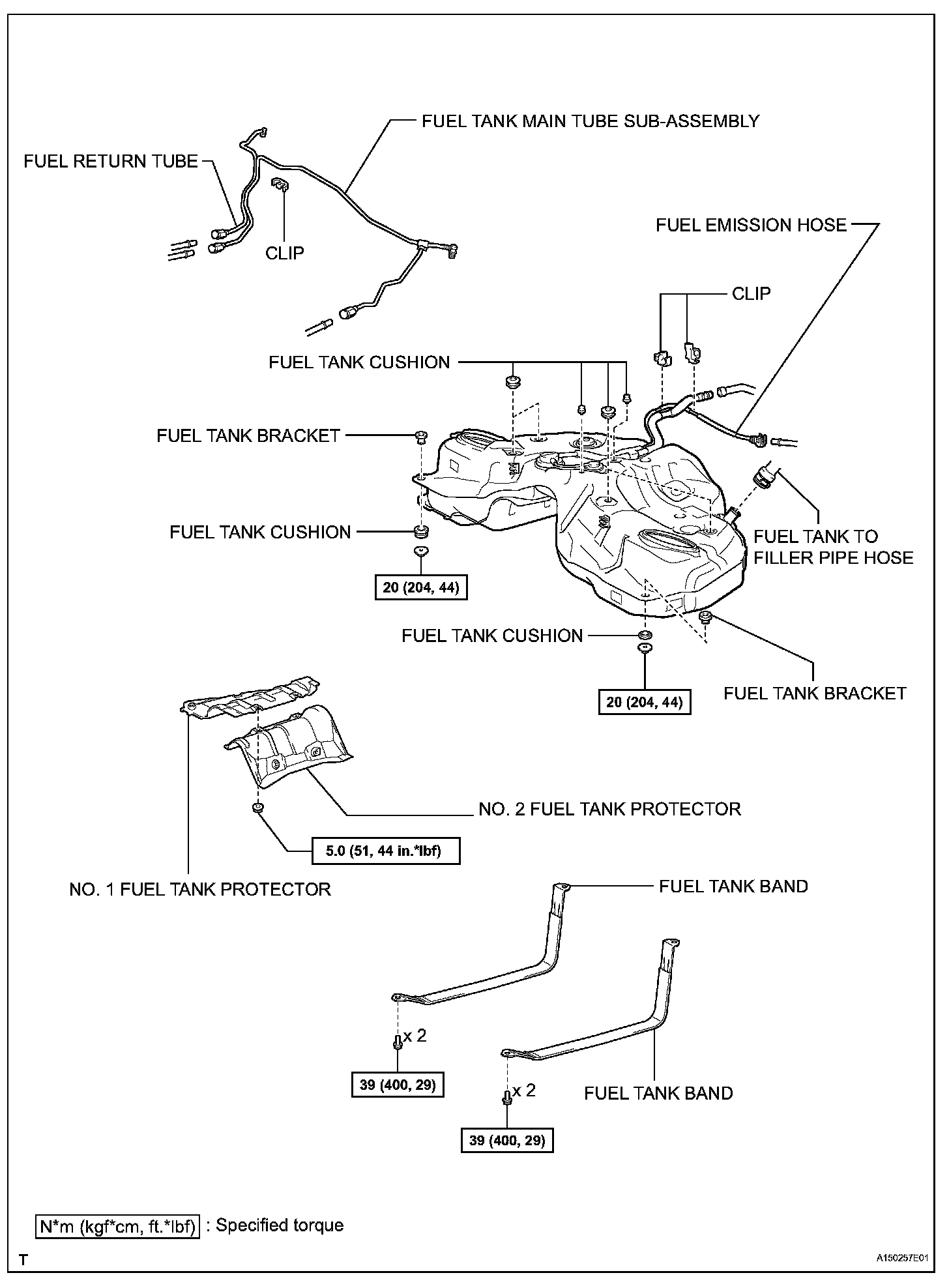 FUEL TANK MAIN TUBE SUB-ASSEMBLY

FUEL RETURN TUBE

CLIP

FUEL EMISSION HOSE

CLIP

FUEL TANK CUSHION

FUEL TANK BRACKET

FUEL TANK CUSHION

20 (204, 44)

FUEL TANK TO FILLER PIPE HOSE

FUEL TANK CUSHION

20 (204, 44)

FUEL TANK BRACKET

NO. 2 FUEL TANK PROTECTOR

5.0 (51, 44 in.*lbf)

NO. 1 FUEL TANK PROTECTOR

FUEL TANK BAND

x 2

39 (400, 29)

x 2

FUEL TANK BAND

39 (400, 29)

N*m (kgf*cm, ft.*lbf) : Specified torque

T

A150257E01