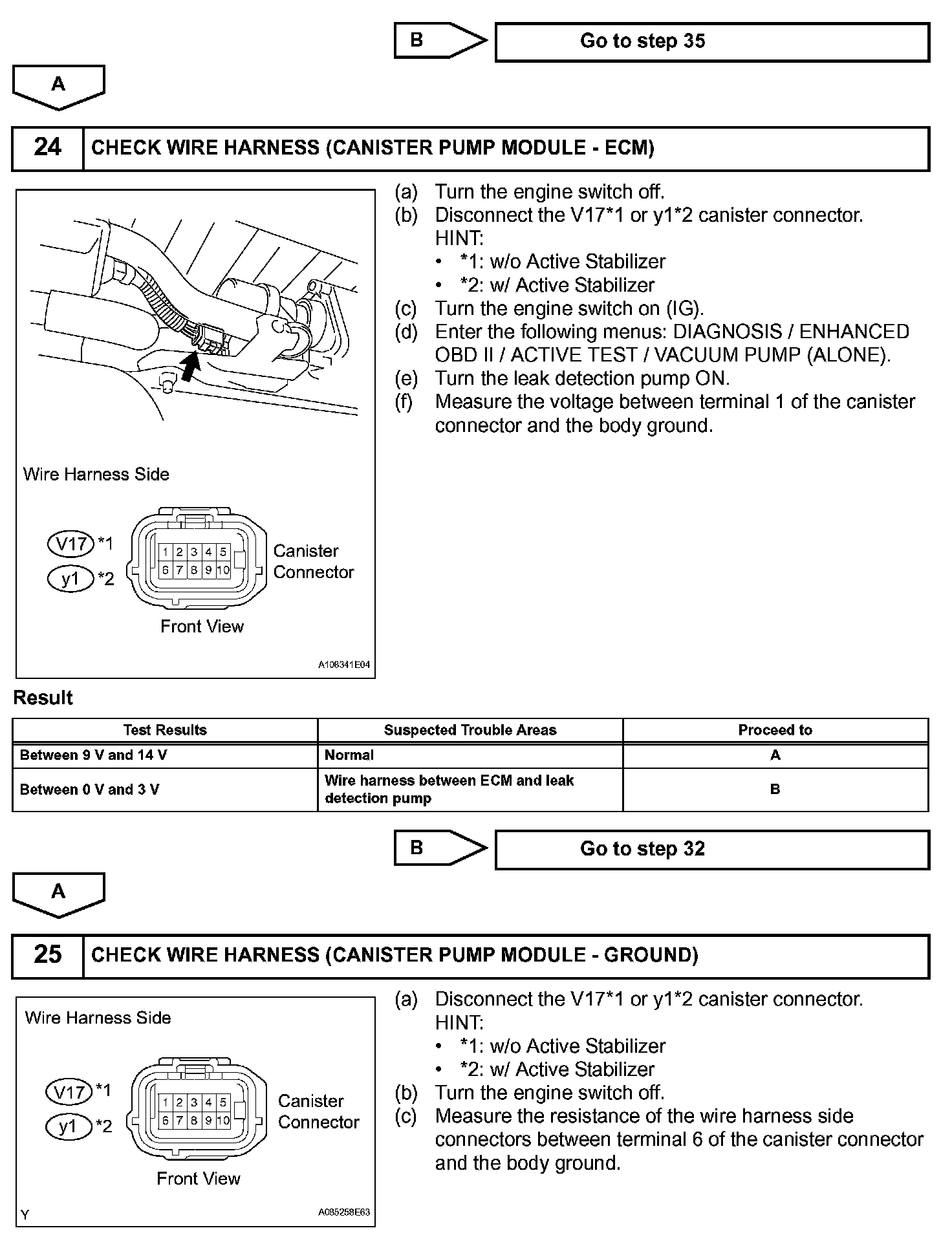 B

Go to step 35

A

24 CHECK WIRE HARNESS (CANISTER PUMP MODULE - ECM)

Wire Harness Side

V17 *1
y1 *2

1 2 3 4 5
6 7 8 9 10

Canister Connector

Front View

A108341E04

(a) Turn the engine switch off.
(b) Disconnect the V17*1 or y1*2 canister connector.
HINT:
• *1: w/o Active Stabilizer
• *2: w/ Active Stabilizer
(c) Turn the engine switch on (IG).
(d) Enter the following menus: DIAGNOSIS / ENHANCED OBD II / ACTIVE TEST / VACUUM PUMP (ALONE).
(e) Turn the leak detection pump ON.
(f) Measure the voltage between terminal 1 of the canister connector and the body ground.

Result

| Test Results | Suspected Trouble Areas | Proceed to |
|---|---|---|
| Between 9 V and 14 V | Normal | A |
| Between 0 V and 3 V | Wire harness between ECM and leak detection pump | B |

B

Go to step 32

A

25 CHECK WIRE HARNESS (CANISTER PUMP MODULE - GROUND)

Wire Harness Side

V17 *1
y1 *2

1 2 3 4 5
6 7 8 9 10

Canister Connector

Front View

Y

A085258E63

(a) Disconnect the V17*1 or y1*2 canister connector.
HINT:
• *1: w/o Active Stabilizer
• *2: w/ Active Stabilizer
(b) Turn the engine switch off.
(c) Measure the resistance of the wire harness side connectors between terminal 6 of the canister connector and the body ground.