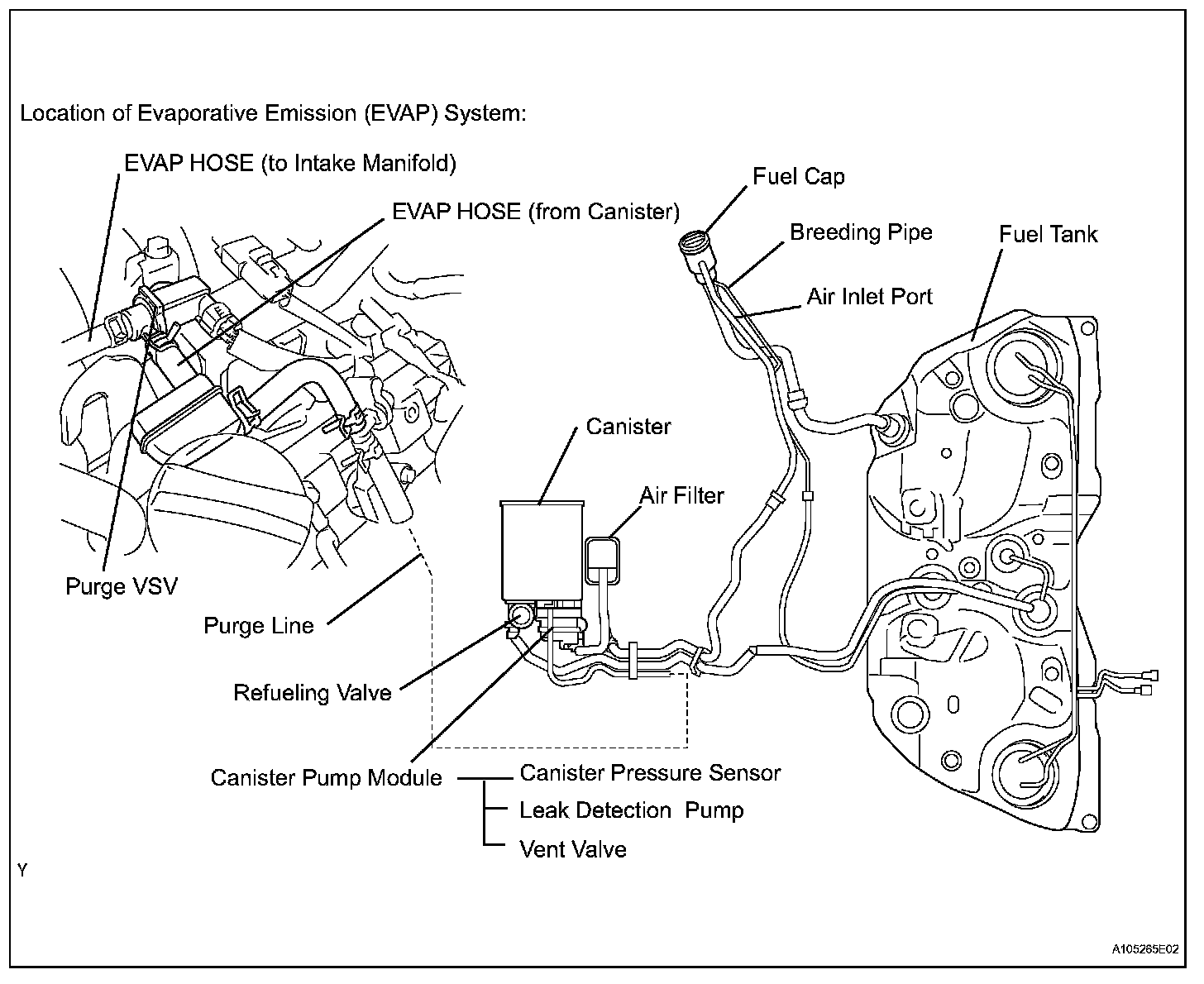 Location of Evaporative Emission (EVAP) System:

EVAP HOSE (to Intake Manifold)

EVAP HOSE (from Canister)

Fuel Cap

Breeding Pipe

Fuel Tank

Air Inlet Port

Canister

Air Filter

Purge VSV

Purge Line

Refueling Valve

Canister Pump Module

Canister Pressure Sensor

Leak Detection Pump

Vent Valve

Y

A105265E02