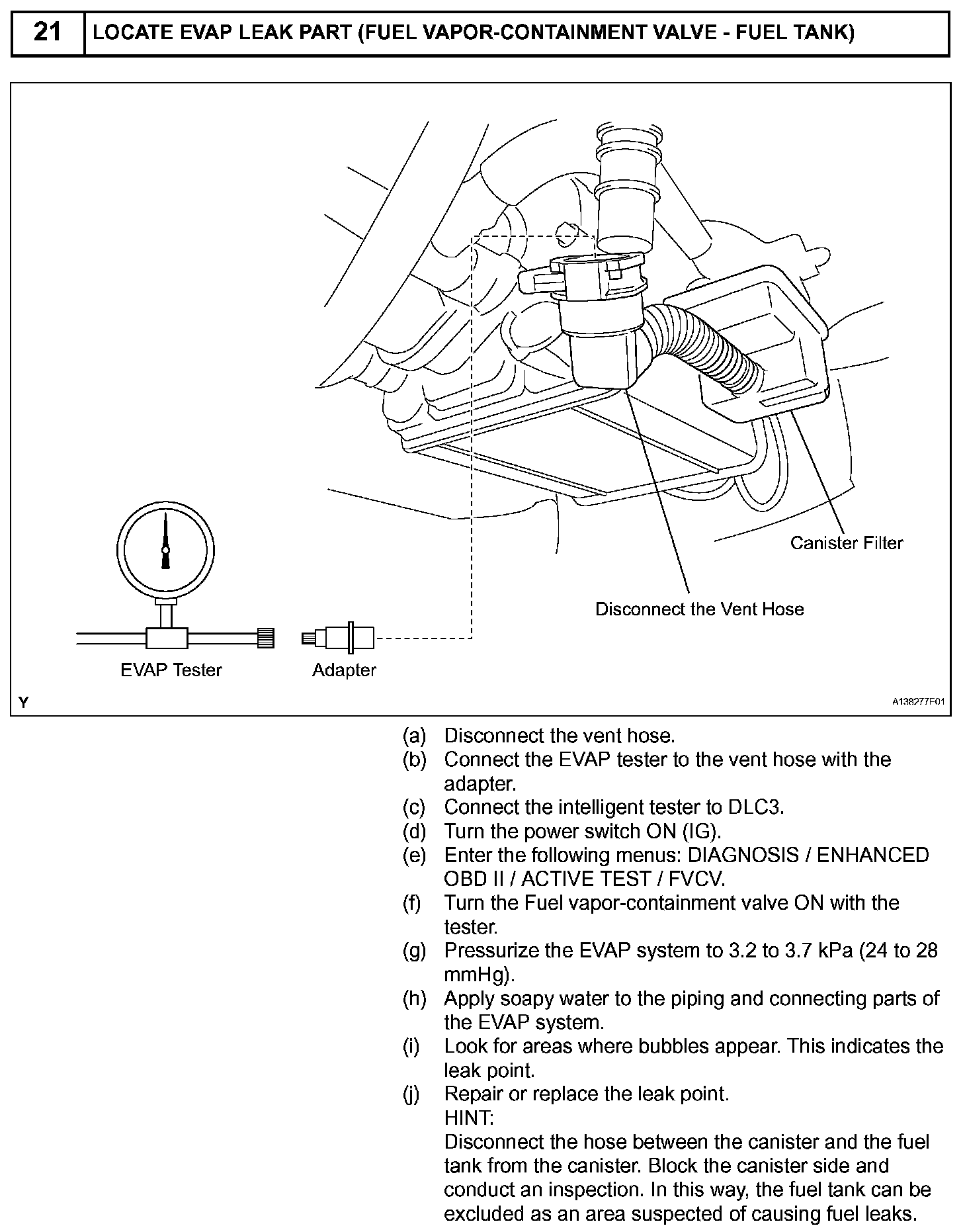 21 LOCATE EVAP LEAK PART (FUEL VAPOR-CONTAINMENT VALVE - FUEL TANK)

Canister Filter

Disconnect the Vent Hose

EVAP Tester

Adapter

Y

A138277E01

(a) Disconnect the vent hose.
(b) Connect the EVAP tester to the vent hose with the adapter.
(c) Connect the intelligent tester to DLC3.
(d) Turn the power switch ON (IG).
(e) Enter the following menus: DIAGNOSIS / ENHANCED OBD II / ACTIVE TEST / FVCV.
(f) Turn the Fuel vapor-containment valve ON with the tester.
(g) Pressurize the EVAP system to 3.2 to 3.7 kPa (24 to 28 mmHg).
(h) Apply soapy water to the piping and connecting parts of the EVAP system.
(i) Look for areas where bubbles appear. This indicates the leak point.
(j) Repair or replace the leak point.
HINT:
Disconnect the hose between the canister and the fuel tank from the canister. Block the canister side and conduct an inspection. In this way, the fuel tank can be excluded as an area suspected of causing fuel leaks.